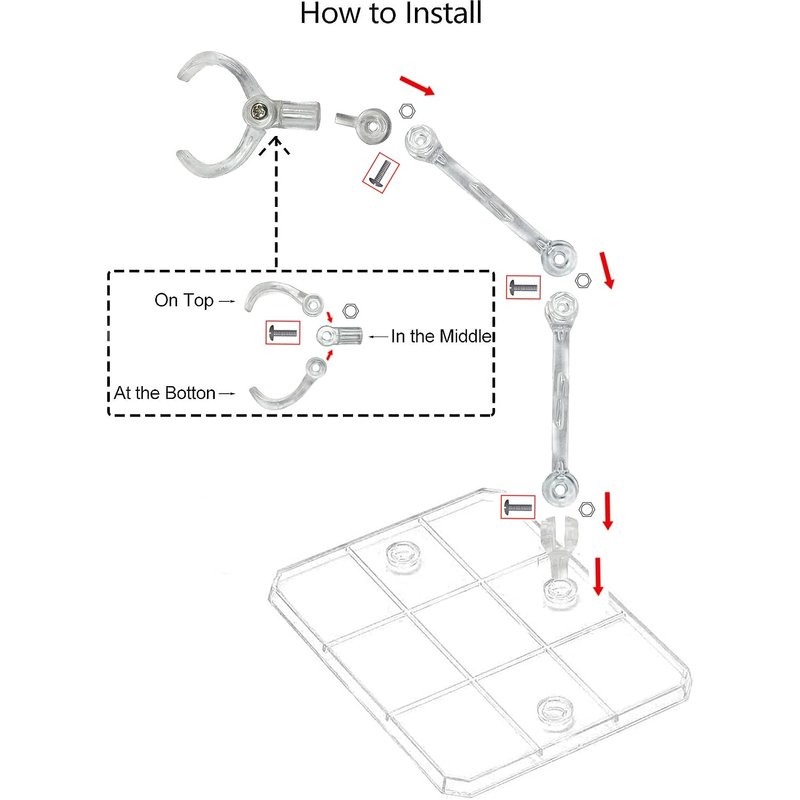 How to Install

On Top

In the Middle

At the Botton