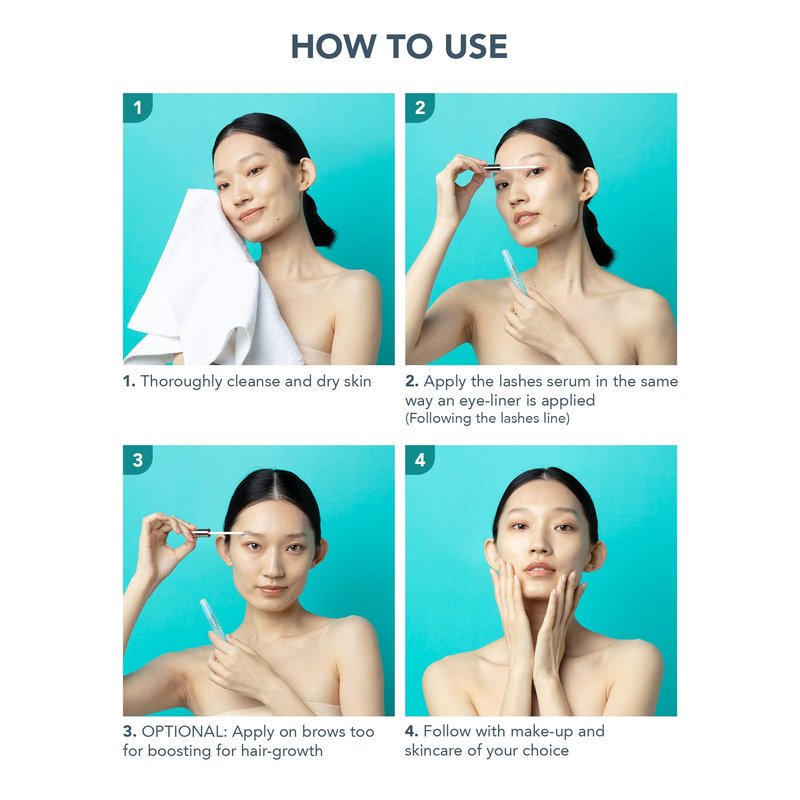 HOW TO USE

1

1. Thoroughly cleanse and dry skin

2

2. Apply the lashes serum in the same way an eye-liner is applied
(Following the lashes line)

3

3. OPTIONAL: Apply on brows too for boosting for hair-growth

4

4. Follow with make-up and skincare of your choice