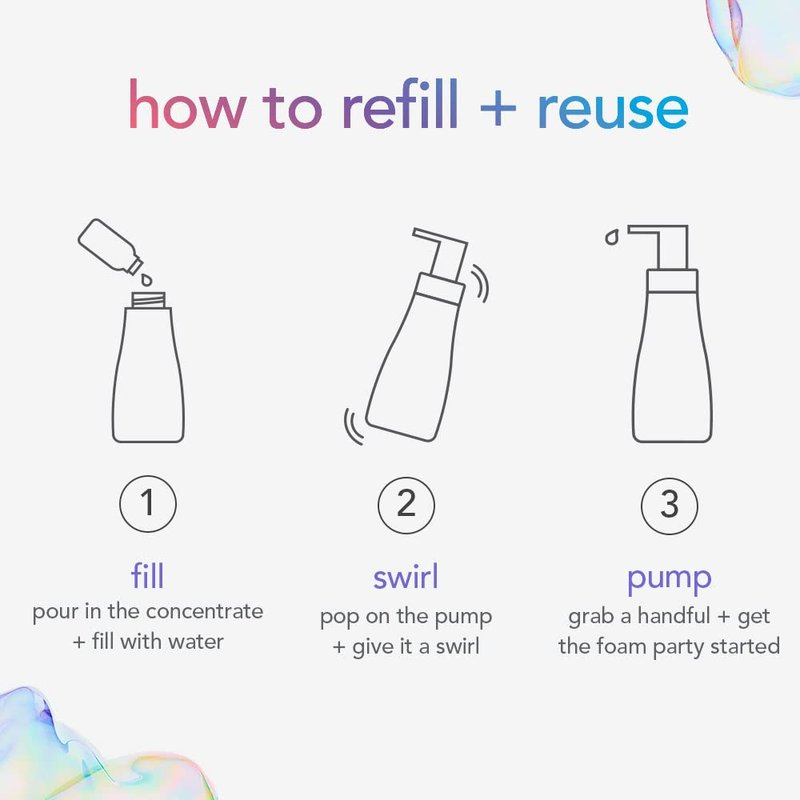 how to refill + reuse

1

fill

pour in the concentrate + fill with water

2

swirl

pop on the pump + give it a swirl

3

pump

grab a handful + get the foam party started