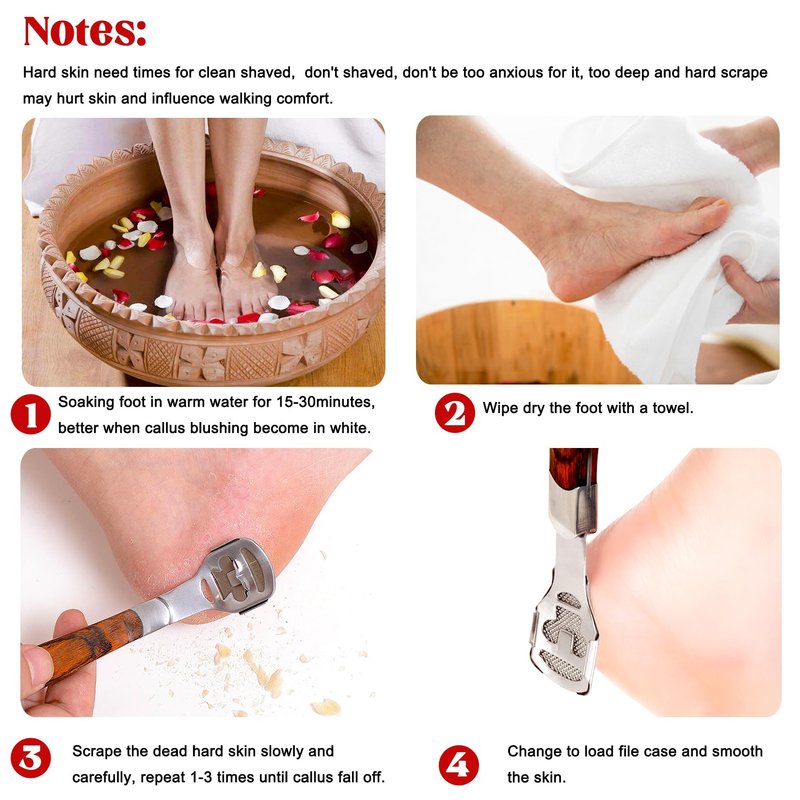 Notes:

Hard skin need times for clean shaved, don't shaved, don't be too anxious for it, too deep and hard scrape may hurt skin and influence walking comfort.

1 Soaking foot in warm water for 15-30minutes, better when callus blushing become in white.

2 Wipe dry the foot with a towel.

3 Scrape the dead hard skin slowly and carefully, repeat 1-3 times until callus fall off.

4 Change to load file case and smooth the skin.