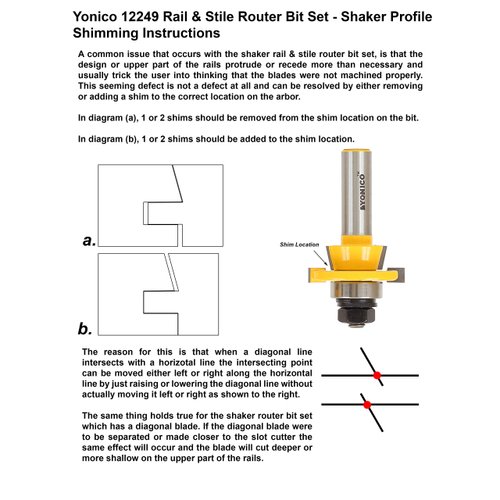 Yonico 12249 Rail & Stile Router Bit Set - Shaker Profile Shimming Instructions

A common issue that occurs with the shaker rail & stile router bit set, is that the design or upper part of the rails protrude or recede more than necessary and usually trick the user into thinking that the blades were not machined properly. This seeming defect is not a defect at all and can be resolved by either removing or adding a shim to the correct location on the arbor.

In diagram (a), 1 or 2 shims should be removed from the shim location on the bit.

In diagram (b), 1 or 2 shims should be added to the shim location.

a.

b.

YONICO

Shim Location

The reason for this is that when a diagonal line intersects with a horizotal line the intersecting point can be moved either left or right along the horizontal line by just raising or lowering the diagonal line without actually moving it left or right as shown to the right.

The same thing holds true for the shaker router bit set which has a diagonal blade. If the diagonal blade were to be separated or made closer to the slot cutter the same effect will occur and the blade will cut deeper or more shallow on the upper part of the rails.