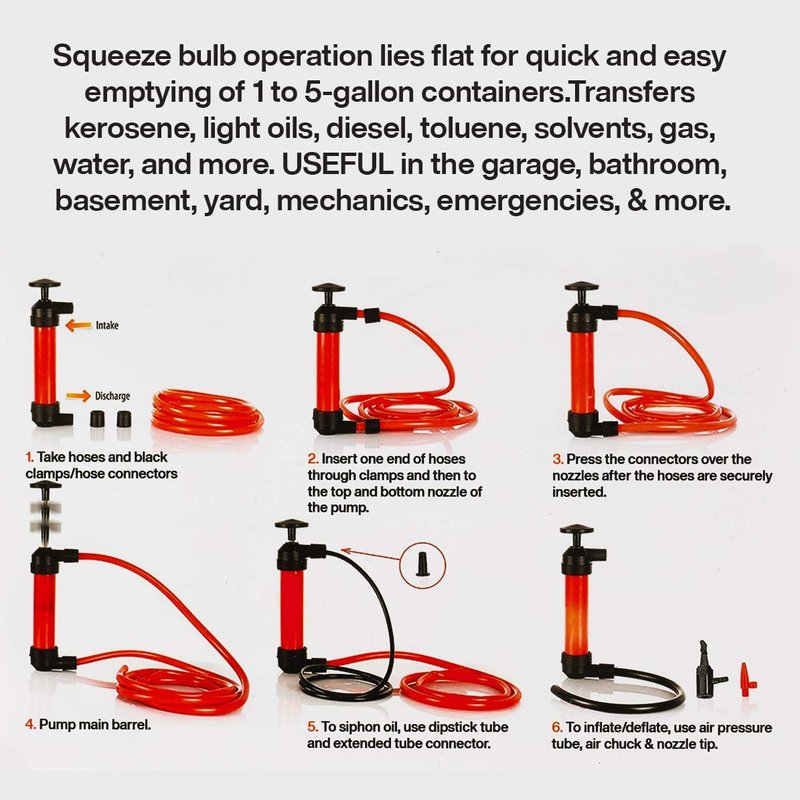 Squeeze bulb operation lies flat for quick and easy emptying of 1 to 5-gallon containers.Transfers kerosene, light oils, diesel, toluene, solvents, gas, water, and more. USEFUL in the garage, bathroom, basement, yard, mechanics, emergencies, & more.

Intake

Discharge

1. Take hoses and black clamps/hose connectors

2. Insert one end of hoses through clamps and then to the top and bottom nozzle of the pump.

3. Press the connectors over the nozzles after the hoses are securely inserted.

4. Pump main barrel.

5. To siphon oil, use dipstick tube and extended tube connector.

6. To inflate/deflate, use air pressure tube, air chuck & nozzle tip.