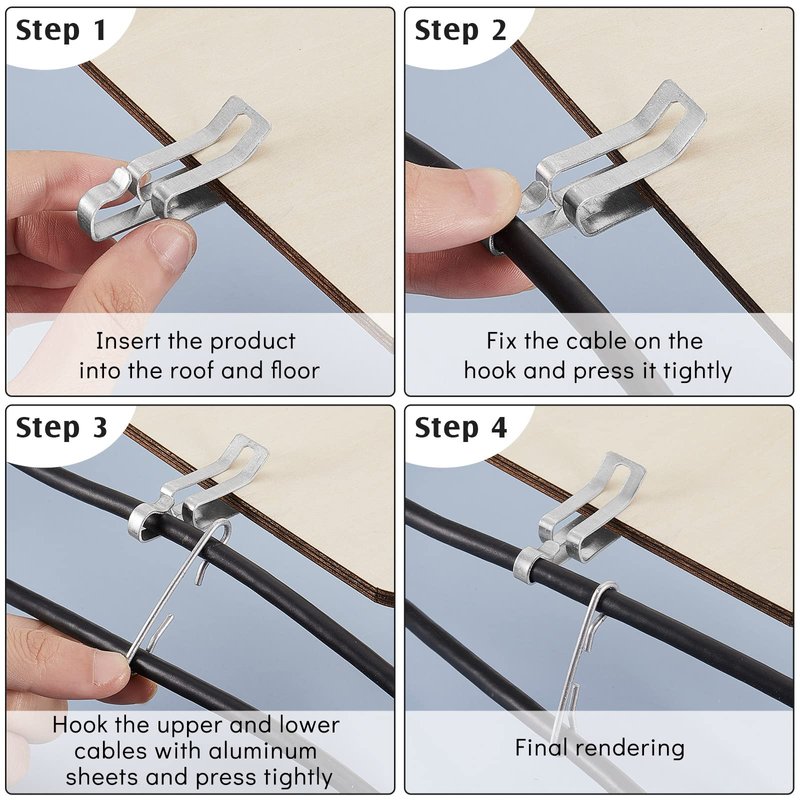 Step 1

Insert the product into the roof and floor

Step 2

Fix the cable on the hook and press it tightly

Step 3

Hook the upper and lower cables with aluminum sheets and press tightly

Step 4

Final rendering