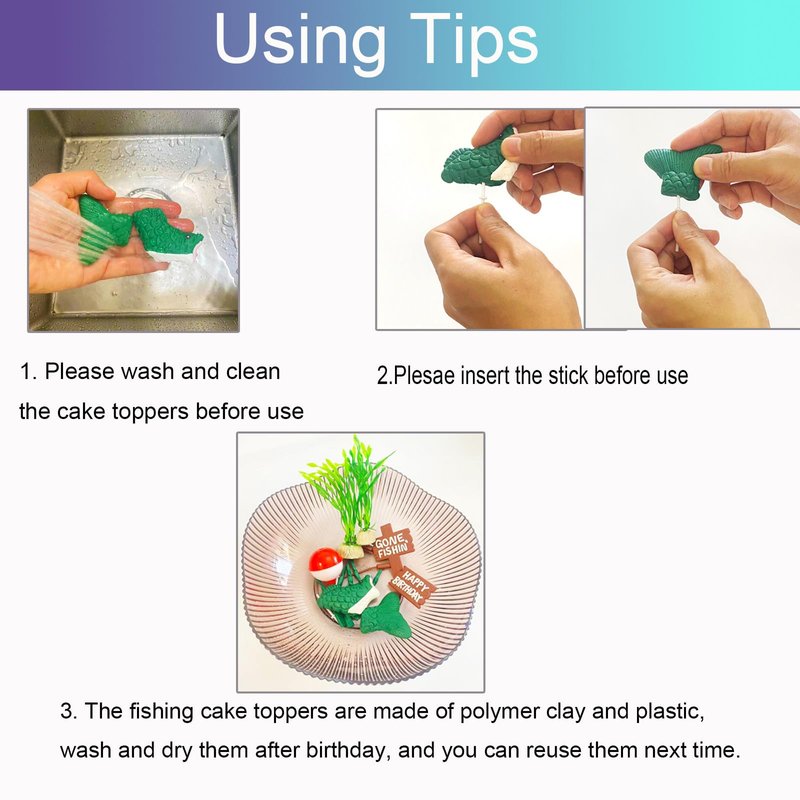 Using Tips

1. Please wash and clean the cake toppers before use

2.Plesae insert the stick before use

GONE FISHIN'

HAPPY BIRTHDAY

3. The fishing cake toppers are made of polymer clay and plastic, wash and dry them after birthday, and you can reuse them next time.