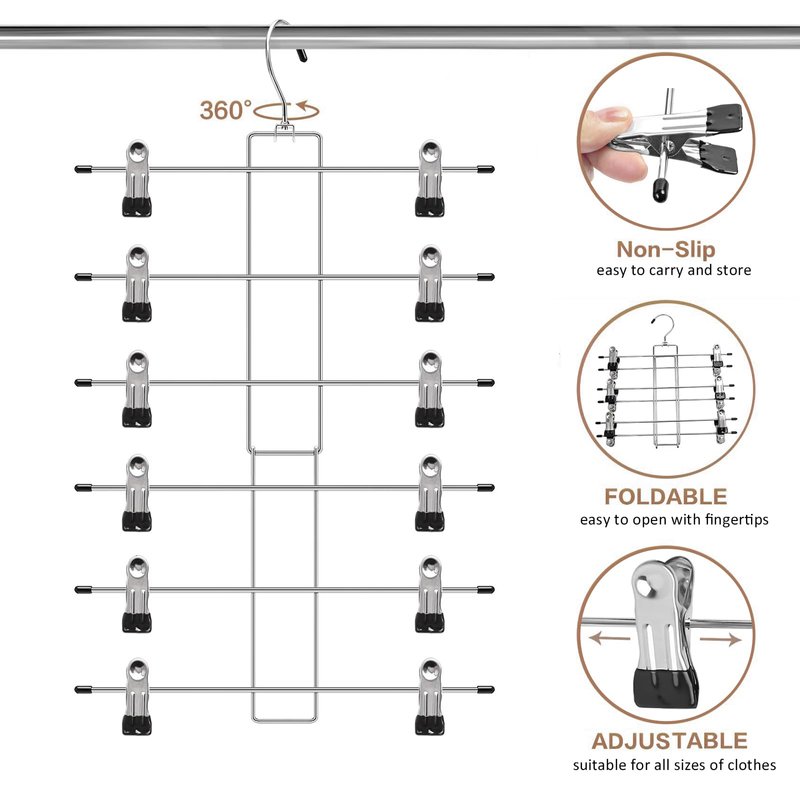 360°

Non-Slip
easy to carry and store

FOLDABLE
easy to open with fingertips

ADJUSTABLE
suitable for all sizes of clothes