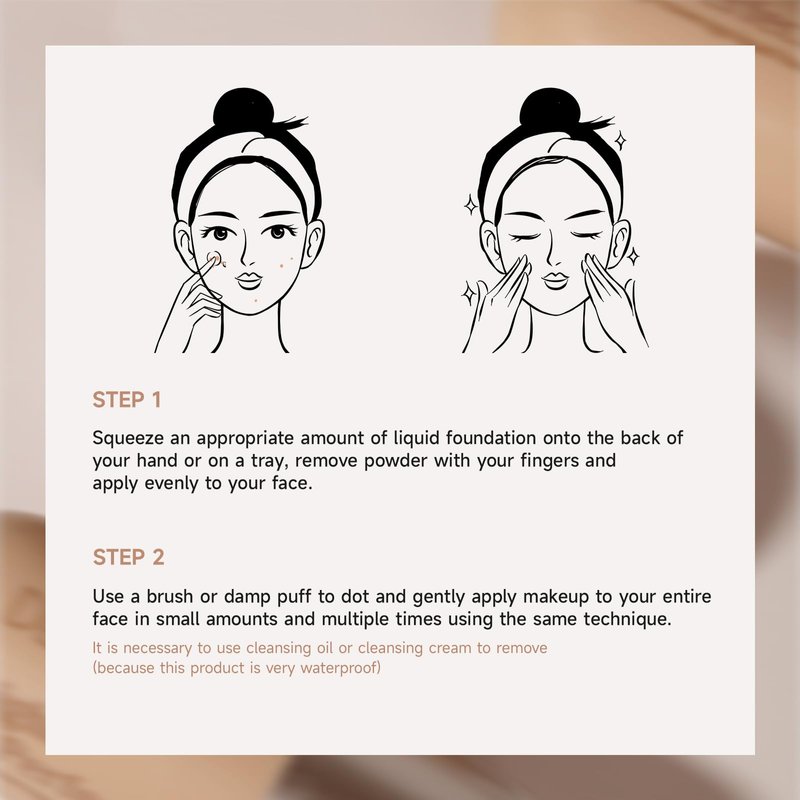 STEP 1

Squeeze an appropriate amount of liquid foundation onto the back of your hand or on a tray, remove powder with your fingers and apply evenly to your face.

STEP 2

Use a brush or damp puff to dot and gently apply makeup to your entire face in small amounts and multiple times using the same technique.

It is necessary to use cleansing oil or cleansing cream to remove (because this product is very waterproof)