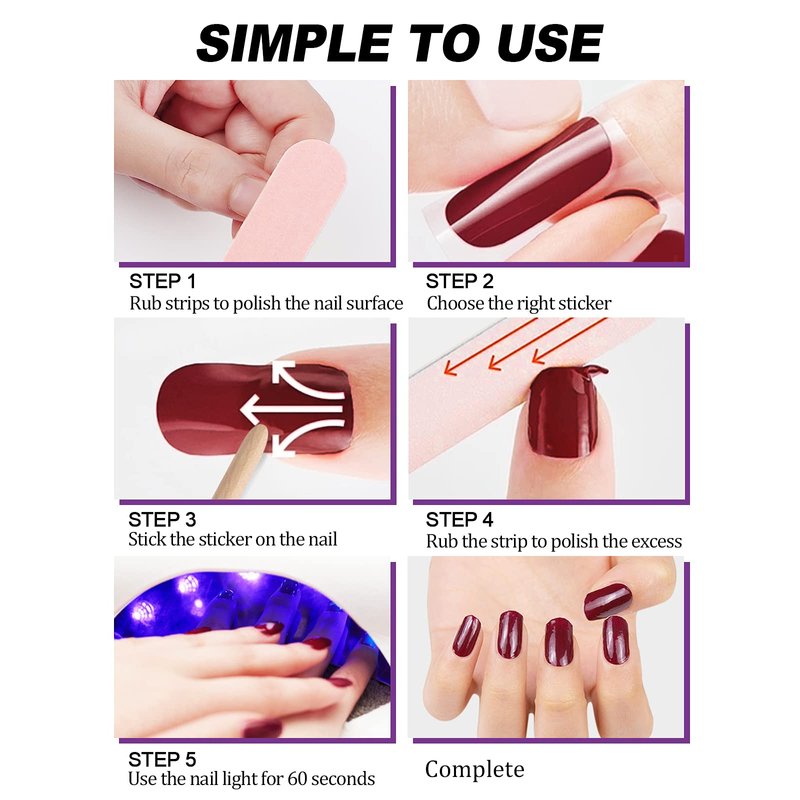 SIMPLE TO USE

STEP 1
Rub strips to polish the nail surface

STEP 2
Choose the right sticker

STEP 3
Stick the sticker on the nail

STEP 4
Rub the strip to polish the excess

STEP 5
Use the nail light for 60 seconds

Complete