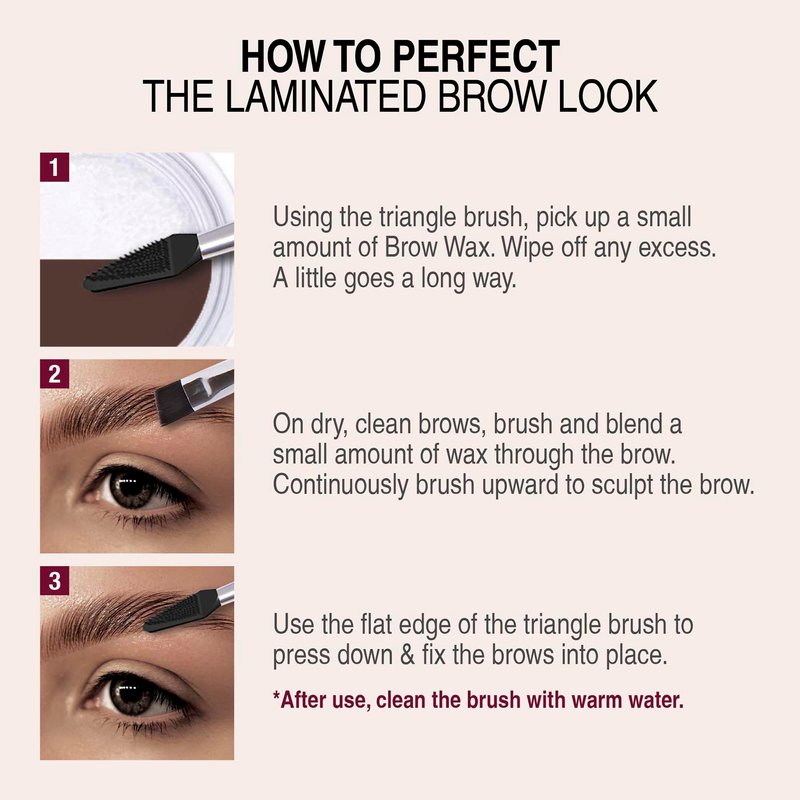 HOW TO PERFECT
THE LAMINATED BROW LOOK

1

Using the triangle brush, pick up a small amount of Brow Wax. Wipe off any excess. A little goes a long way.

2

On dry, clean brows, brush and blend a small amount of wax through the brow. Continuously brush upward to sculpt the brow.

3

Use the flat edge of the triangle brush to press down & fix the brows into place.

*After use, clean the brush with warm water.