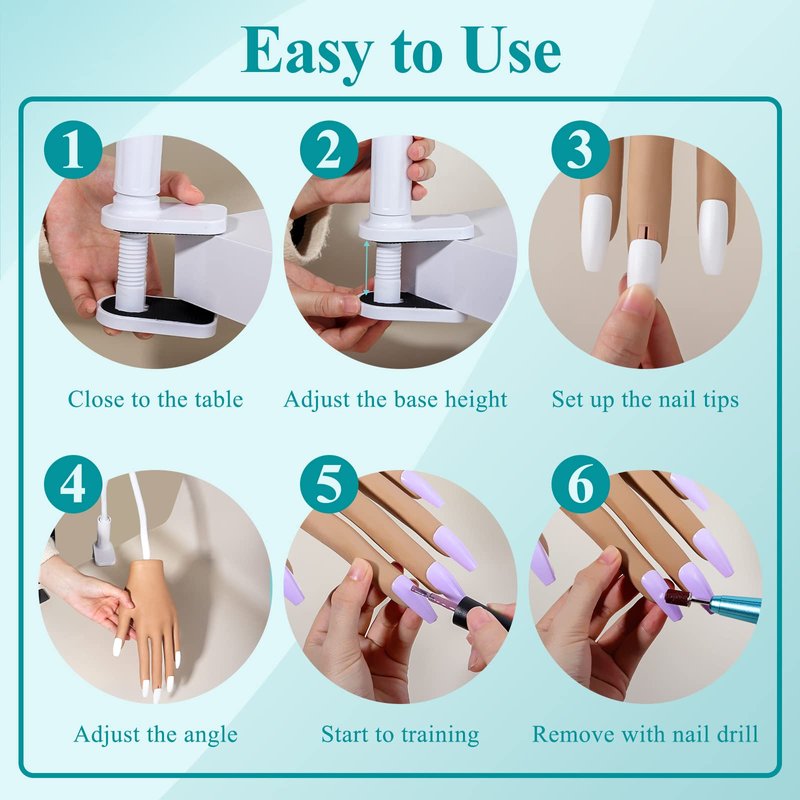 Easy to Use

1

Close to the table

2

Adjust the base height

3

Set up the nail tips

4

Adjust the angle

5

Start to training

6

Remove with nail drill