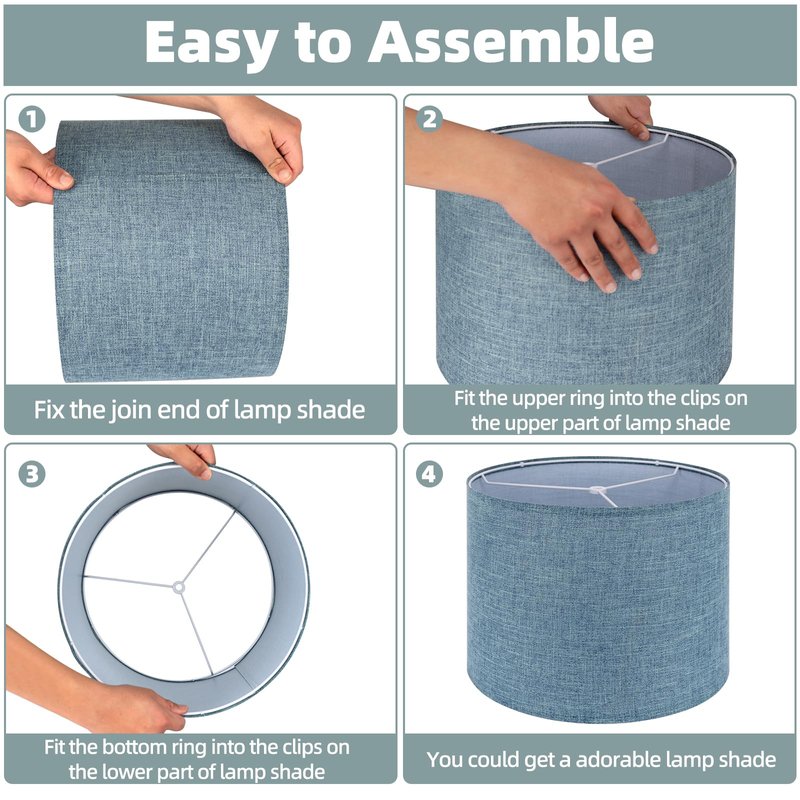 Easy to Assemble

1

Fix the join end of lamp shade

2

Fit the upper ring into the clips on the upper part of lamp shade

3

Fit the bottom ring into the clips on the lower part of lamp shade

4

You could get a adorable lamp shade