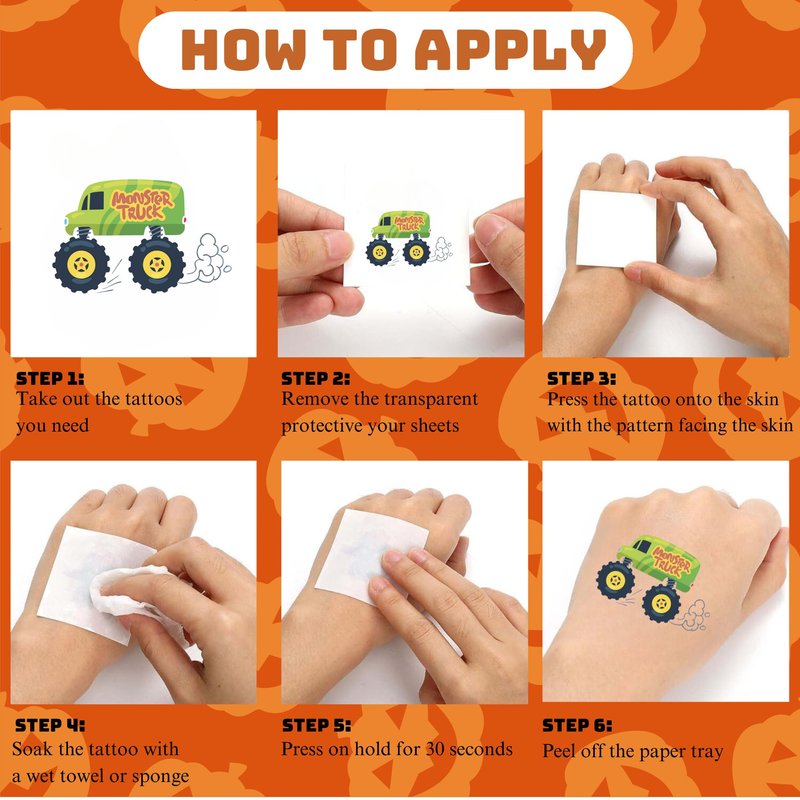 HOW TO APPLY

MONSTER TRUCK

MONSTER TRUCK

STEP 1:
Take out the tattoos you need

STEP 2:
Remove the transparent protective your sheets

STEP 3:
Press the tattoo onto the skin with the pattern facing the skin

MONSTER TRUCK

STEP 4:
Soak the tattoo with a wet towel or sponge

STEP 5:
Press on hold for 30 seconds

STEP 6:
Peel off the paper tray