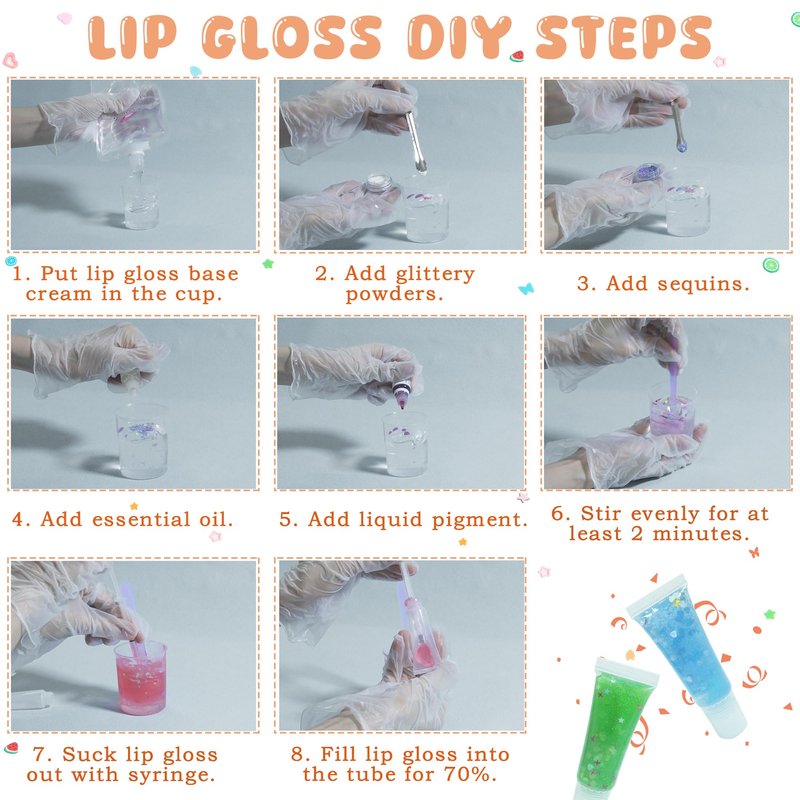 LIP GLOSS DIY STEPS

1. Put lip gloss base cream in the cup.

2. Add glittery powders.

3. Add sequins.

4. Add essential oil.

5. Add liquid pigment.

6. Stir evenly for at least 2 minutes.

7. Suck lip gloss out with syringe.

8. Fill lip gloss into the tube for 70%.