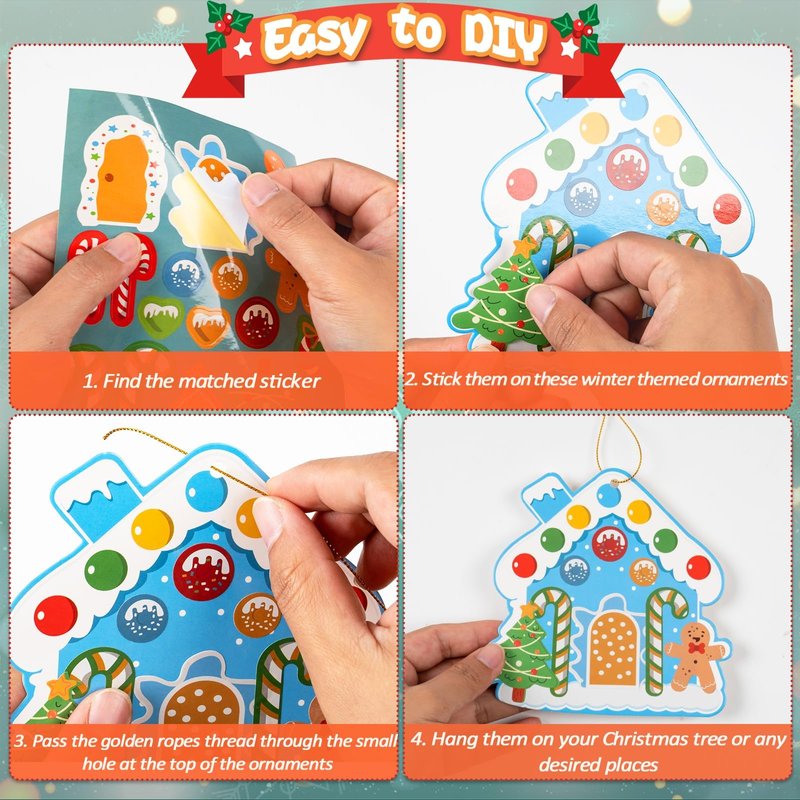 Easy to DIY

1. Find the matched sticker

2. Stick them on these winter themed ornaments

3. Pass the golden ropes thread through the small hole at the top of the ornaments

4. Hang them on your Christmas tree or any desired places