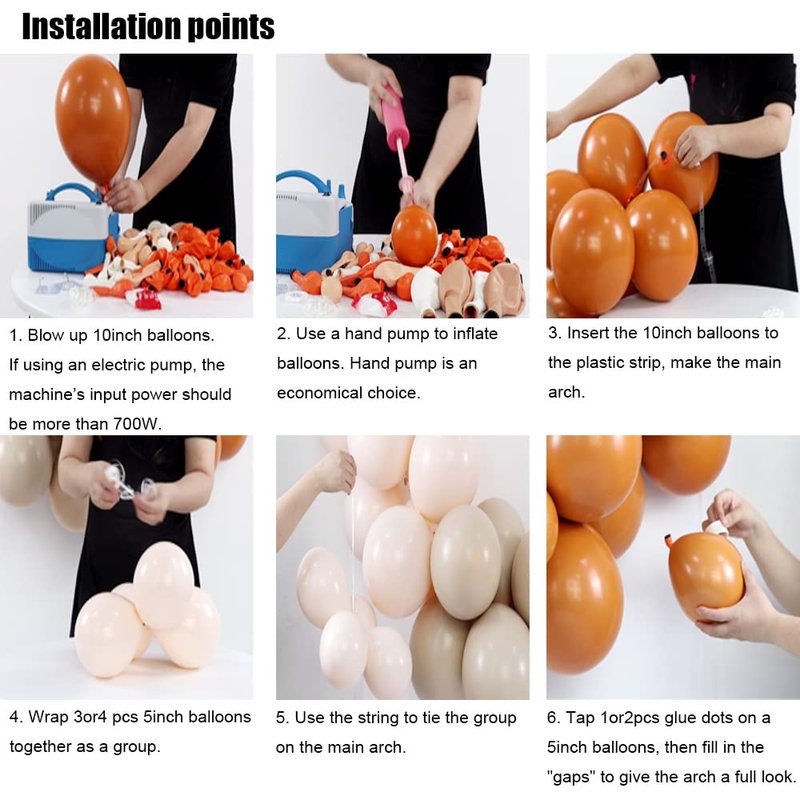 Installation points

1. Blow up 10inch balloons. If using an electric pump, the machine's input power should be more than 700W.

2. Use a hand pump to inflate balloons. Hand pump is an economical choice.

3. Insert the 10inch balloons to the plastic strip, make the main arch.

4. Wrap 3or4 pcs 5inch balloons together as a group.

5. Use the string to tie the group on the main arch.

6. Tap 1or2pcs glue dots on a 5inch balloons, then fill in the "gaps" to give the arch a full look.