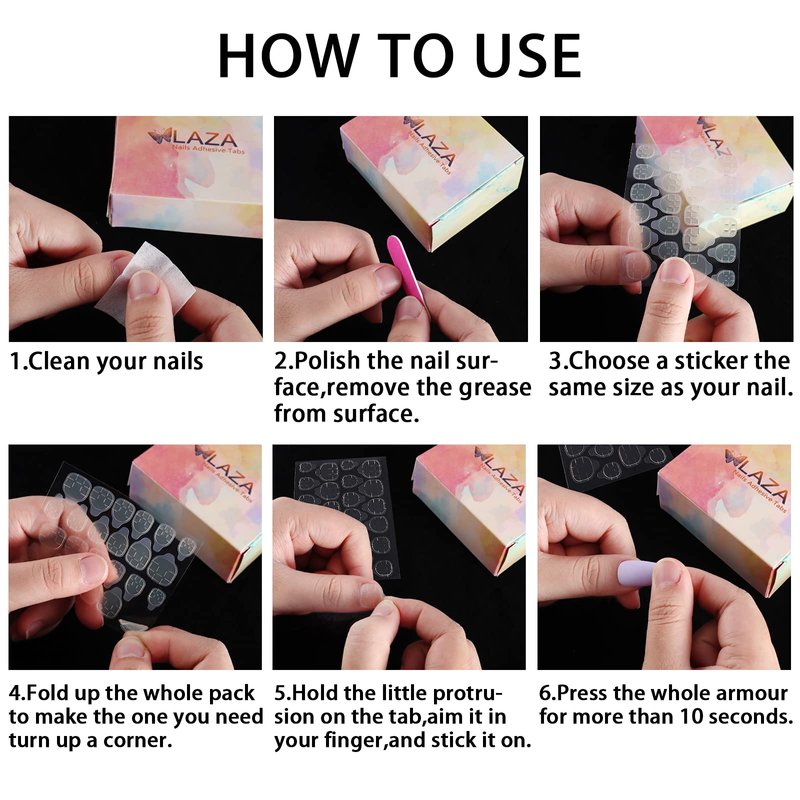 HOW TO USE

LAZA
Nails Adhesive Tabs

1.Clean your nails

LAZA
Nails Adhesive Tabs

2.Polish the nail surface,remove the grease from surface.

LAZA

3.Choose a sticker the same size as your nail.

LAZA
Nails Adhesive Tabs

4.Fold up the whole pack to make the one you need turn up a corner.

LAZA
Nails Adhesive Tabs

5.Hold the little protrusion on the tab,aim it in your finger,and stick it on.

LAZA
Nails Adhesive Tabs

6.Press the whole armour for more than 10 seconds.