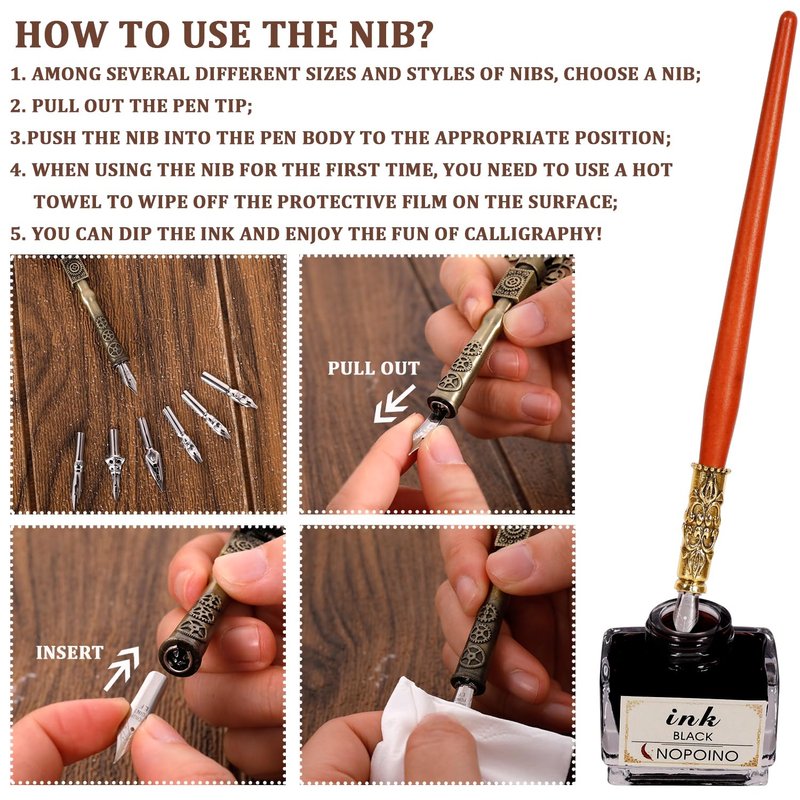 HOW TO USE THE NIB?

1. AMONG SEVERAL DIFFERENT SIZES AND STYLES OF NIBS, CHOOSE A NIB;

2. PULL OUT THE PEN TIP;

3.PUSH THE NIB INTO THE PEN BODY TO THE APPROPRIATE POSITION;

4. WHEN USING THE NIB FOR THE FIRST TIME, YOU NEED TO USE A HOT TOWEL TO WIPE OFF THE PROTECTIVE FILM ON THE SURFACE;

5. YOU CAN DIP THE INK AND ENJOY THE FUN OF CALLIGRAPHY!

PULL OUT

INSERT

ink
BLACK
NOPOINO