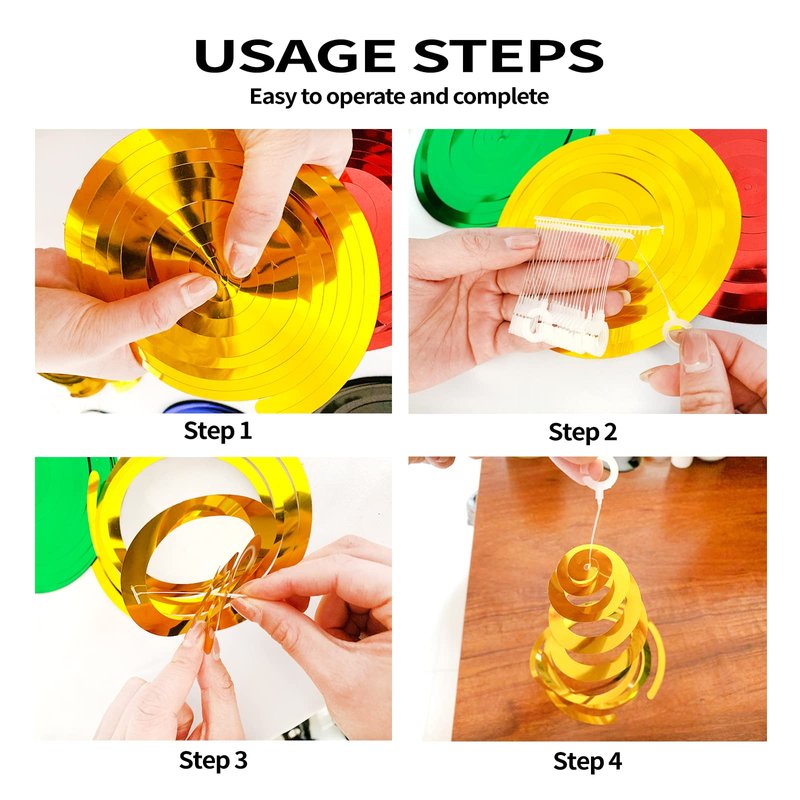 USAGE STEPS
Easy to operate and complete

Step 1

Step 2

Step 3

Step 4