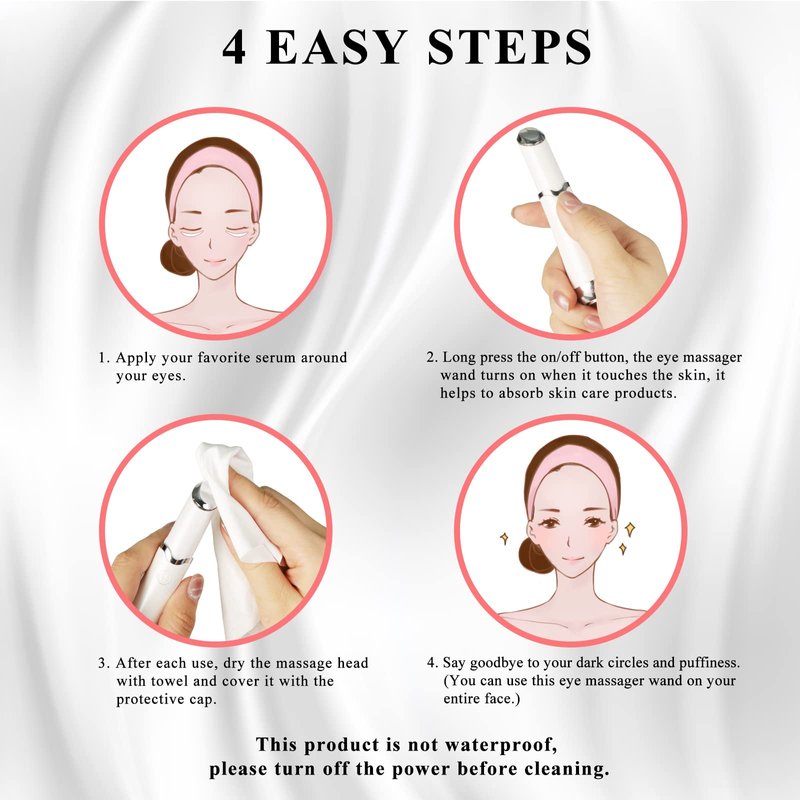 4 EASY STEPS

1. Apply your favorite serum around your eyes.

2. Long press the on/off button, the eye massager wand turns on when it touches the skin, it helps to absorb skin care products.

3. After each use, dry the massage head with towel and cover it with the protective cap.

4. Say goodbye to your dark circles and puffiness. (You can use this eye massager wand on your entire face.)

This product is not waterproof, please turn off the power before cleaning.