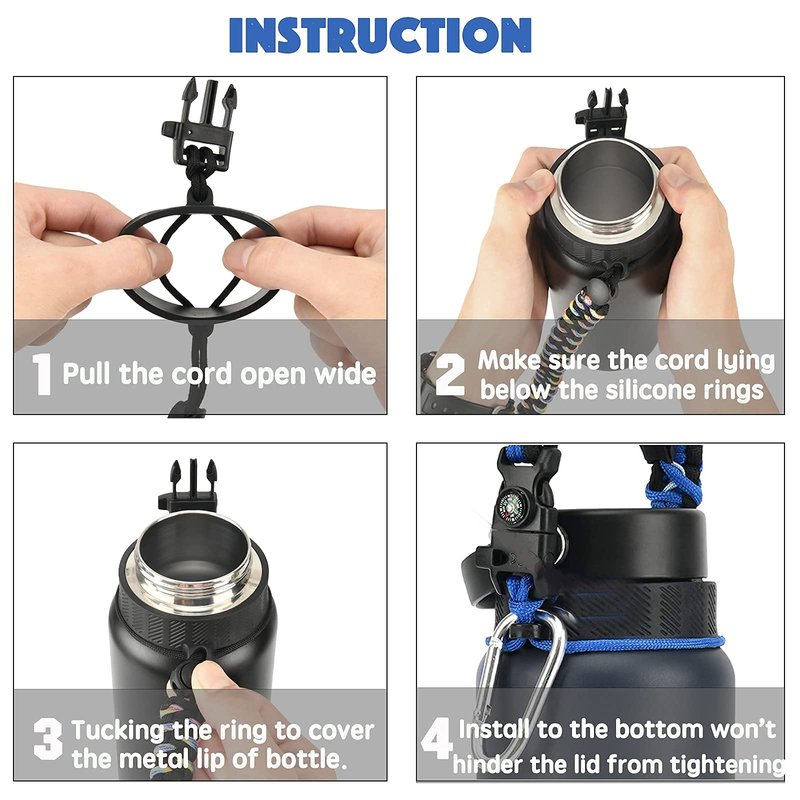 INSTRUCTION

1 Pull the cord open wide

2 Make sure the cord lying below the silicone rings

3 Tucking the ring to cover the metal lip of bottle.

4 Install to the bottom won't hinder the lid from tightening