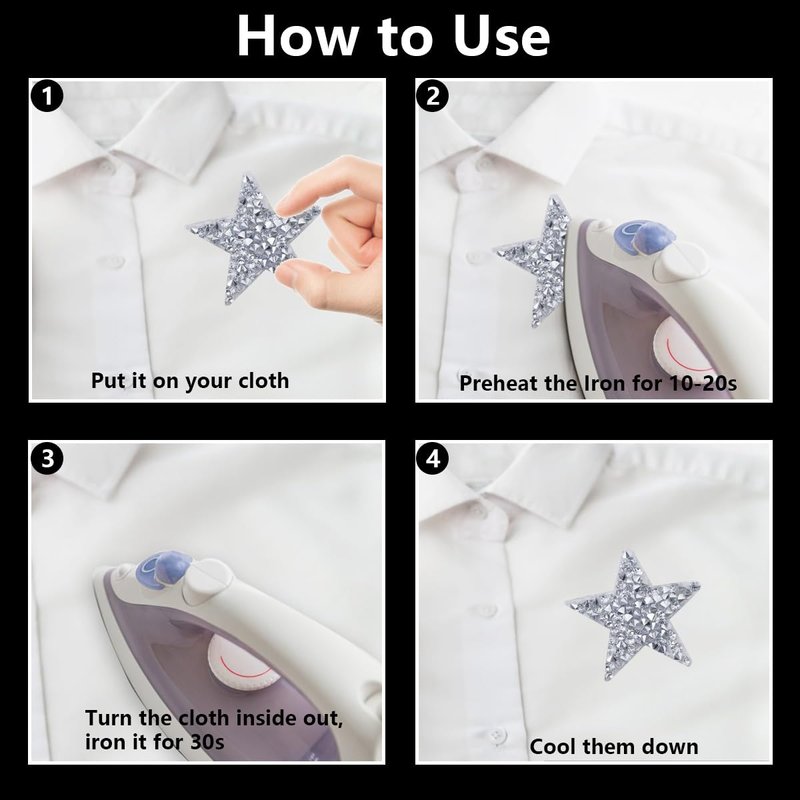 How to Use

1
Put it on your cloth

2
Preheat the Iron for 10-20s

3
Turn the cloth inside out, iron it for 30s

4
Cool them down