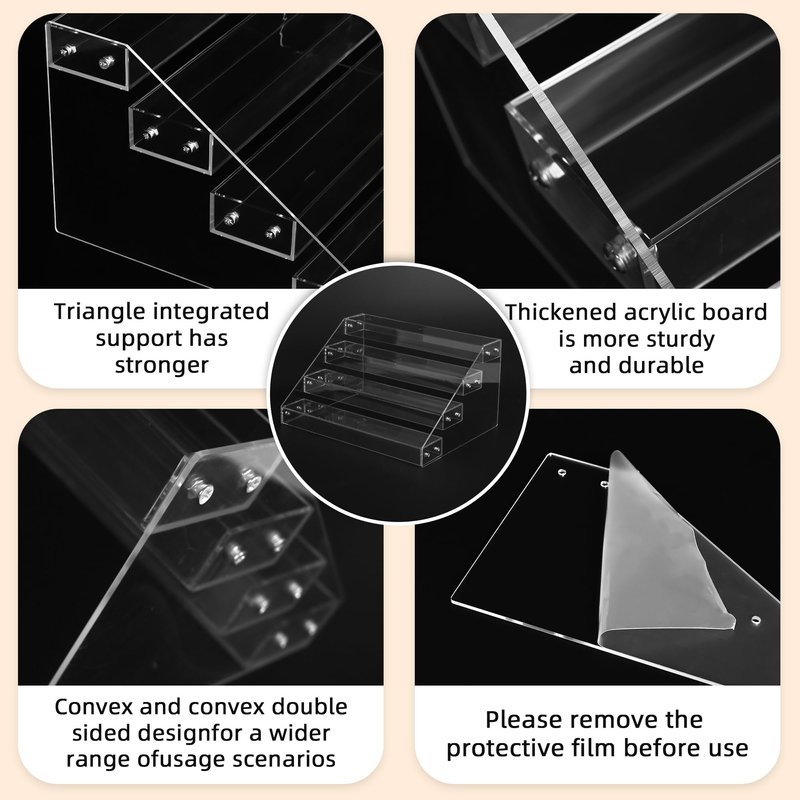 Triangle integrated support has stronger

Thickened acrylic board is more sturdy and durable

Convex and convex double sided designfor a wider range ofusage scenarios

Please remove the protective film before use