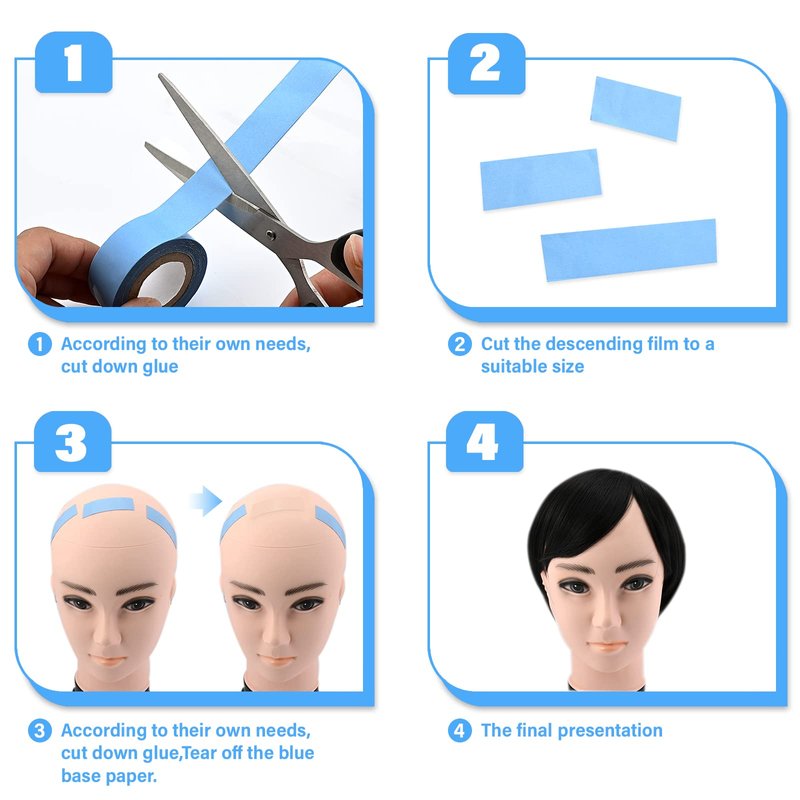 1

1 According to their own needs, cut down glue

2

2 Cut the descending film to a suitable size

3

3 According to their own needs, cut down glue,Tear off the blue base paper.

4

4 The final presentation