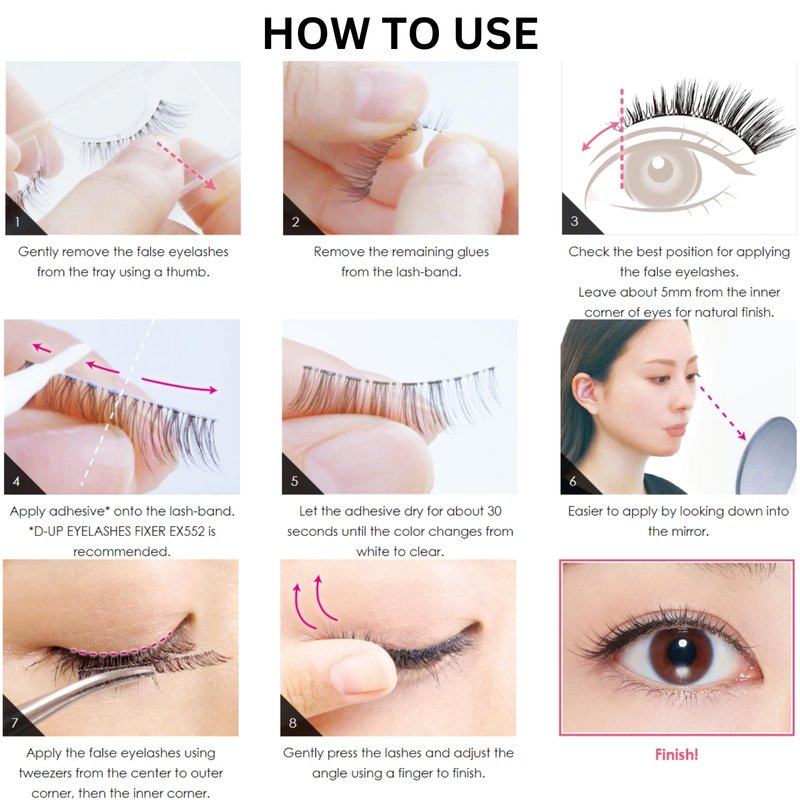 HOW TO USE

1

Gently remove the false eyelashes from the tray using a thumb.

2

Remove the remaining glues from the lash-band.

3

Check the best position for applying the false eyelashes. Leave about 5mm from the inner corner of eyes for natural finish.

4

Apply adhesive* onto the lash-band. *D-UP EYELASHES FIXER EX552 is recommended.

5

Let the adhesive dry for about 30 seconds until the color changes from white to clear.

6

Easier to apply by looking down into the mirror.

7

Apply the false eyelashes using tweezers from the center to outer corner, then the inner corner.

8

Gently press the lashes and adjust the angle using a finger to finish.

Finish!