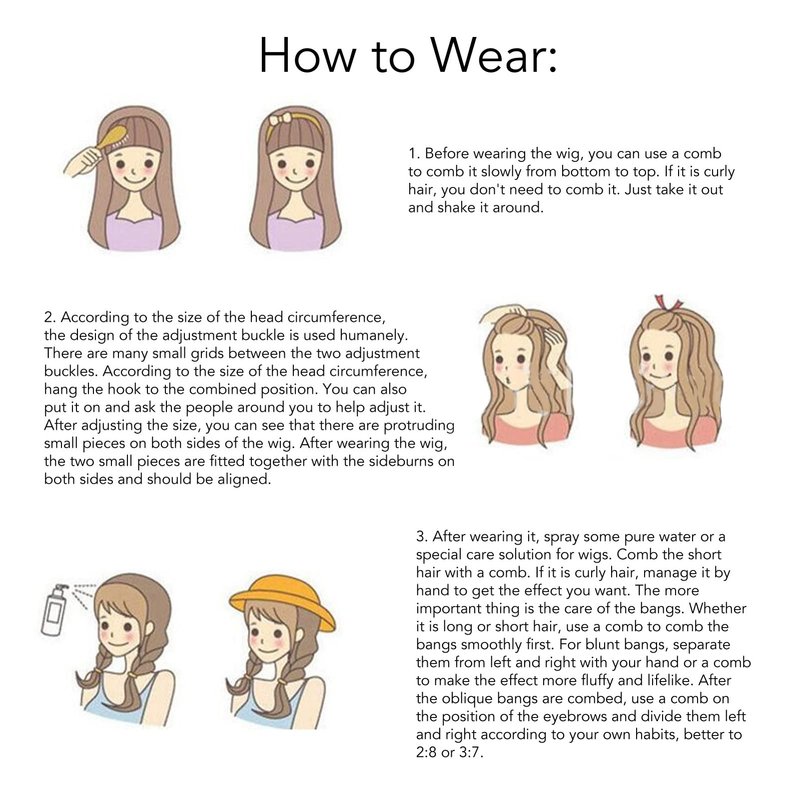 How to Wear:

1. Before wearing the wig, you can use a comb to comb it slowly from bottom to top. If it is curly hair, you don't need to comb it. Just take it out and shake it around.

2. According to the size of the head circumference, the design of the adjustment buckle is used humanely. There are many small grids between the two adjustment buckles. According to the size of the head circumference, hang the hook to the combined position. You can also put it on and ask the people around you to help adjust it. After adjusting the size, you can see that there are protruding small pieces on both sides of the wig. After wearing the wig, the two small pieces are fitted together with the sideburns on both sides and should be aligned.

3. After wearing it, spray some pure water or a special care solution for wigs. Comb the short hair with a comb. If it is curly hair, manage it by hand to get the effect you want. The more important thing is the care of the bangs. Whether it is long or short hair, use a comb to comb the bangs smoothly first. For blunt bangs, separate them from left and right with your hand or a comb to make the effect more fluffy and lifelike. After the oblique bangs are combed, use a comb on the position of the eyebrows and divide them left and right according to your own habits, better to 2:8 or 3:7.