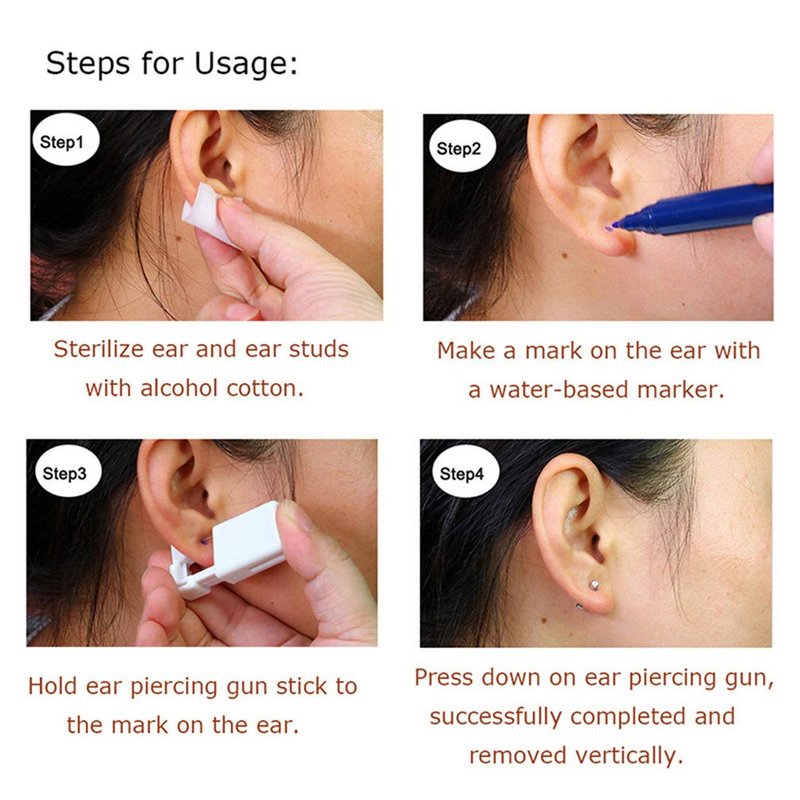 Steps for Usage:

Step1

Sterilize ear and ear studs with alcohol cotton.

Step2

Make a mark on the ear with a water-based marker.

Step3

Hold ear piercing gun stick to the mark on the ear.

Step4

Press down on ear piercing gun, successfully completed and removed vertically.