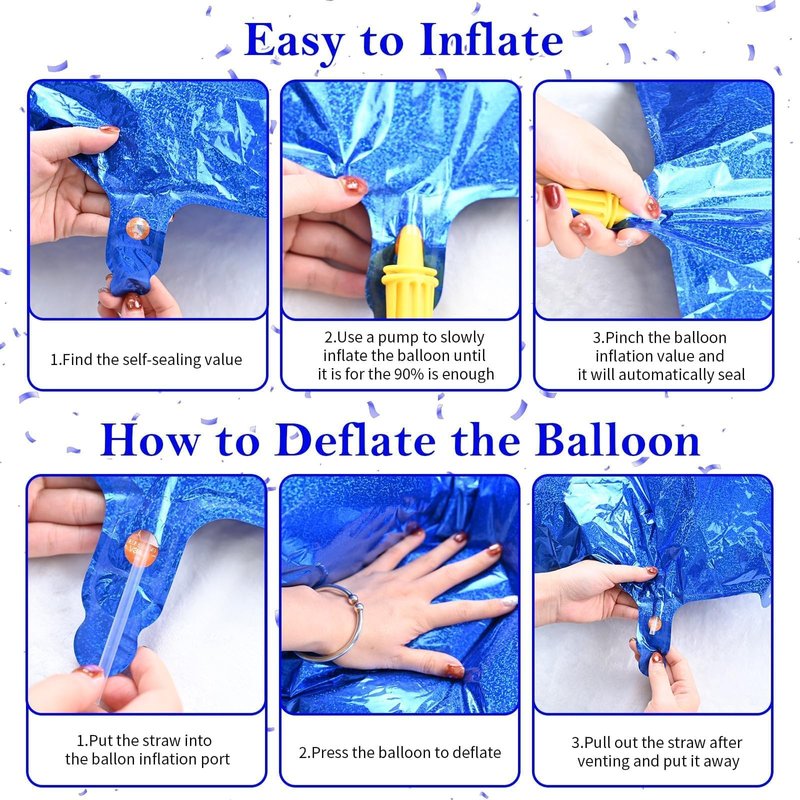 Easy to Inflate

1.Find the self-sealing value

2.Use a pump to slowly inflate the balloon until it is for the 90% is enough

3.Pinch the balloon inflation value and it will automatically seal

How to Deflate the Balloon

1.Put the straw into the ballon inflation port

2.Press the balloon to deflate

3.Pull out the straw after venting and put it away