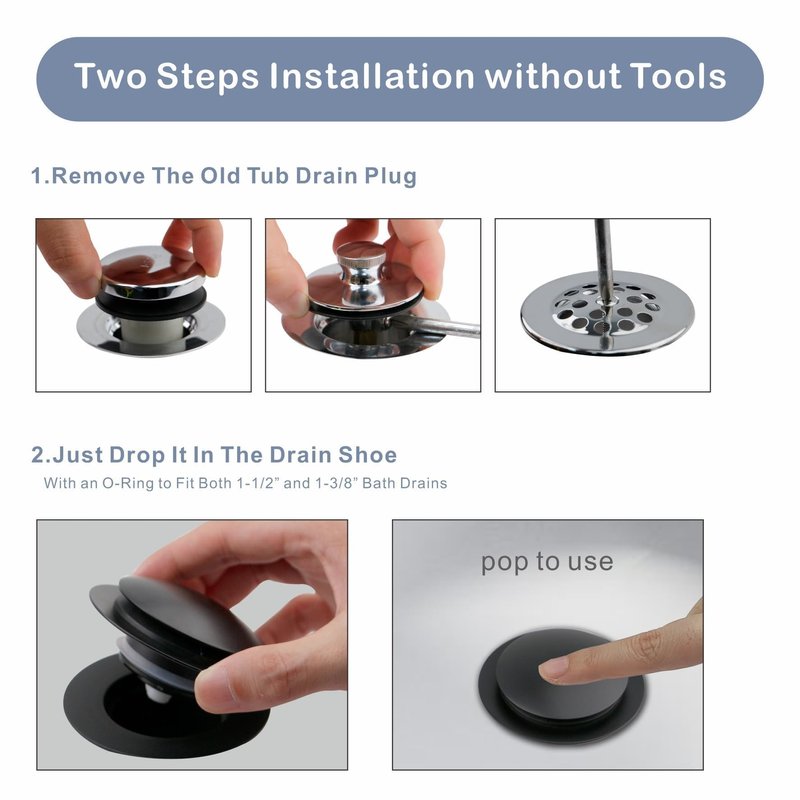 Two Steps Installation without Tools

1.Remove The Old Tub Drain Plug

2.Just Drop It In The Drain Shoe

With an O-Ring to Fit Both 1-1/2” and 1-3/8” Bath Drains

pop to use