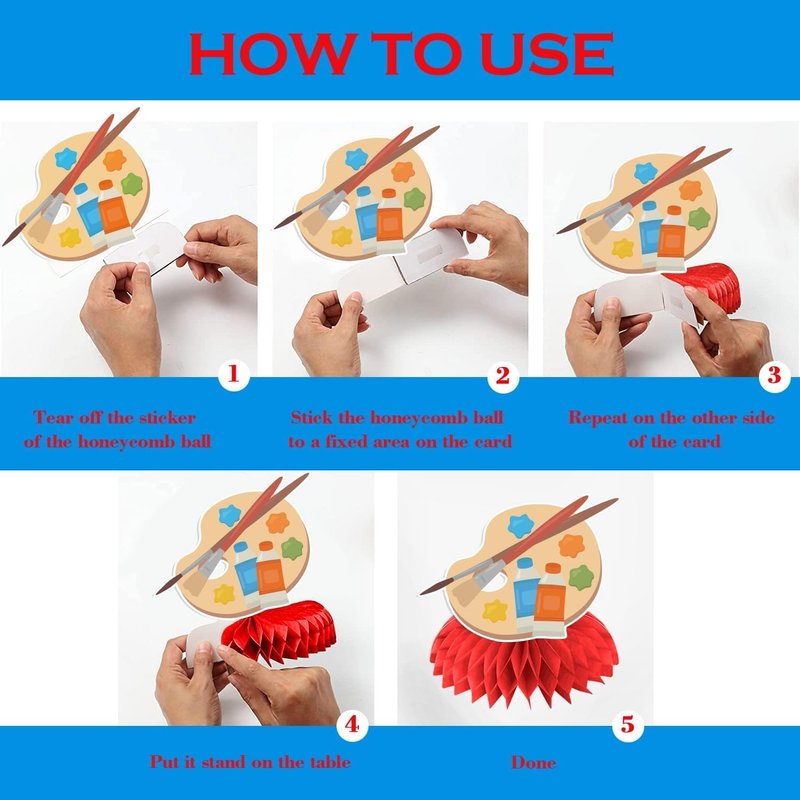 HOW TO USE

1
Tear off the sticker of the honeycomb ball

2
Stick the honeycomb ball to a fixed area on the card

3
Repeat on the other side of the card

4
Put it stand on the table

5
Done