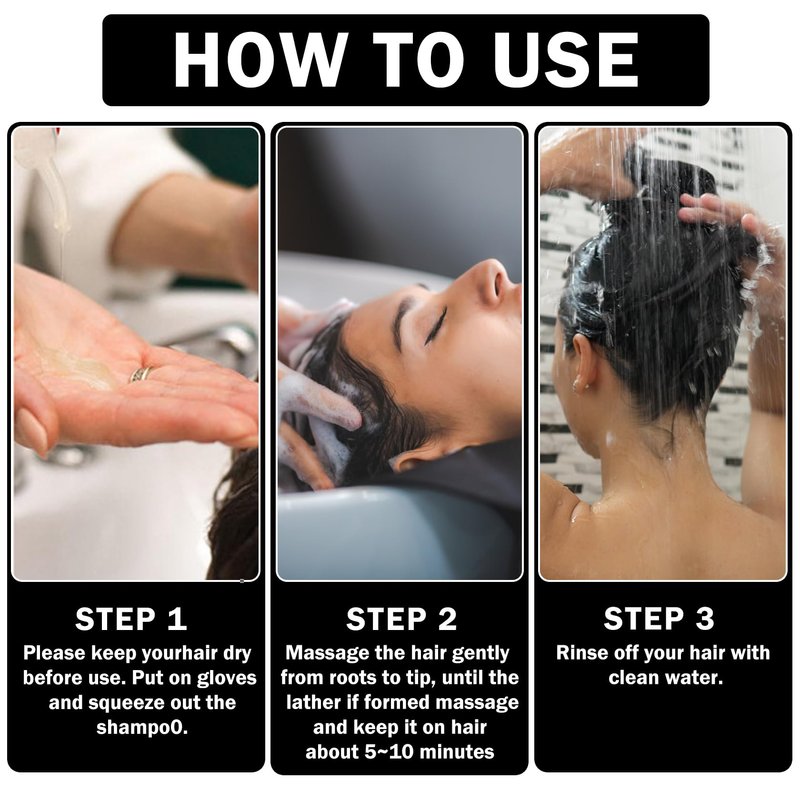 HOW TO USE

STEP 1
Please keep yourhair dry before use. Put on gloves and squeeze out the shampoO.

STEP 2
Massage the hair gently from roots to tip, until the lather if formed massage and keep it on hair about 5~10 minutes

STEP 3
Rinse off your hair with clean water.