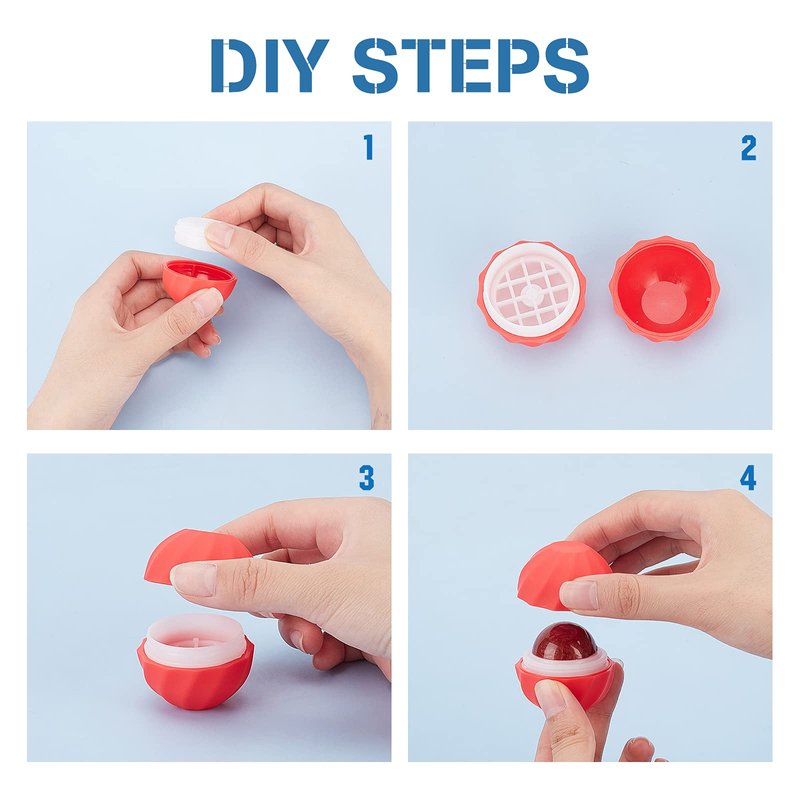 DIY STEPS

1

2

3

4