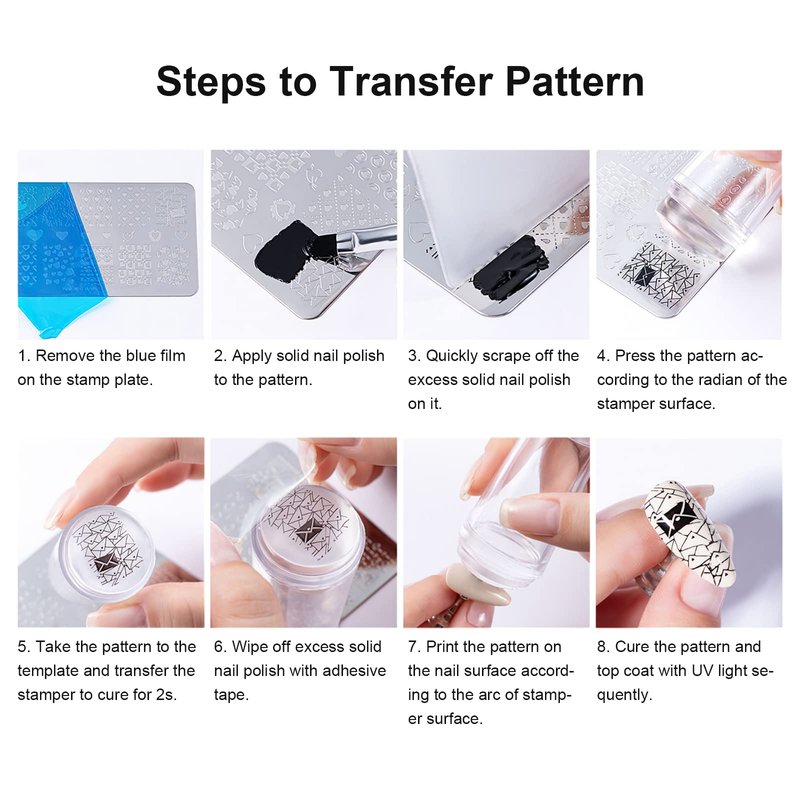 Steps to Transfer Pattern

1. Remove the blue film on the stamp plate.

2. Apply solid nail polish to the pattern.

3. Quickly scrape off the excess solid nail polish on it.

4. Press the pattern according to the radian of the stamper surface.

5. Take the pattern to the template and transfer the stamper to cure for 2s.

6. Wipe off excess solid nail polish with adhesive tape.

7. Print the pattern on the nail surface according to the arc of stamper surface.

8. Cure the pattern and top coat with UV light sequently.