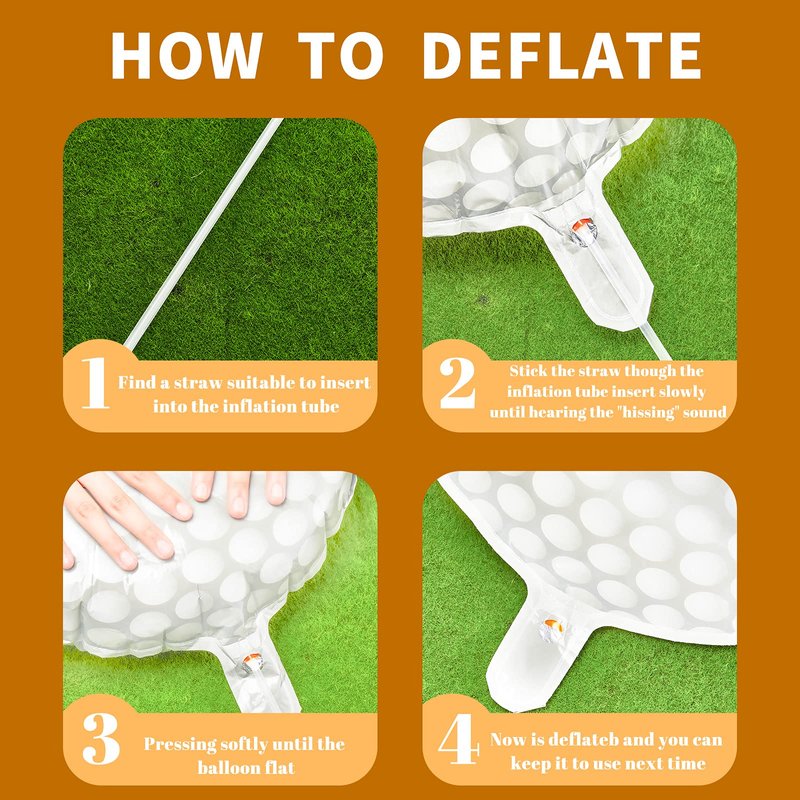 HOW TO DEFLATE

1 Find a straw suitable to insert into the inflation tube

2 Stick the straw though the inflation tube insert slowly until hearing the "hissing" sound

3 Pressing softly until the balloon flat

4 Now is deflateb and you can keep it to use next time