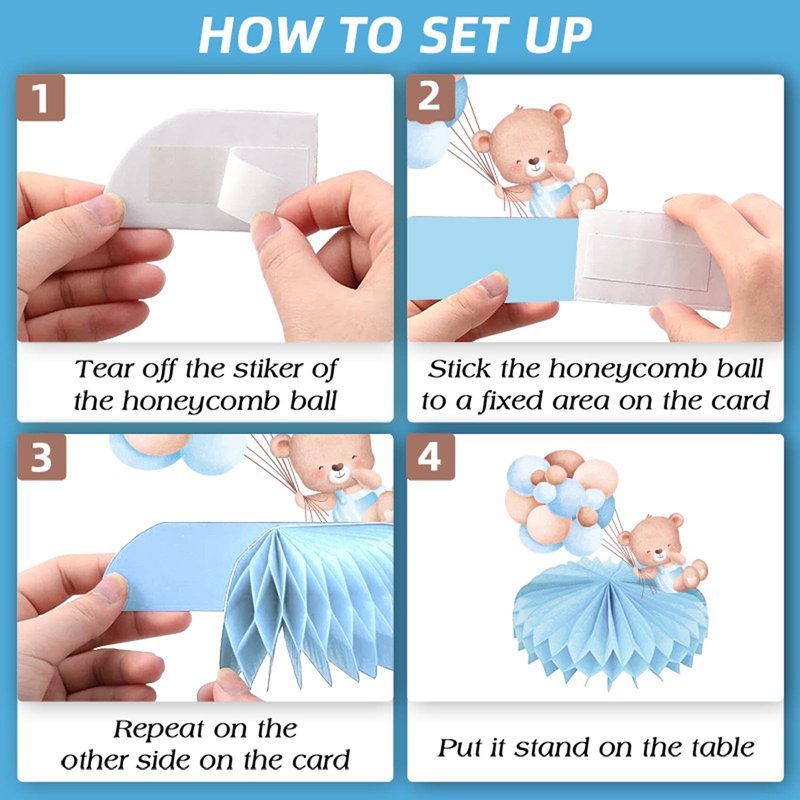 HOW TO SET UP

1

Tear off the stiker of the honeycomb ball

2

Stick the honeycomb ball to a fixed area on the card

3

Repeat on the other side on the card

4

Put it stand on the table