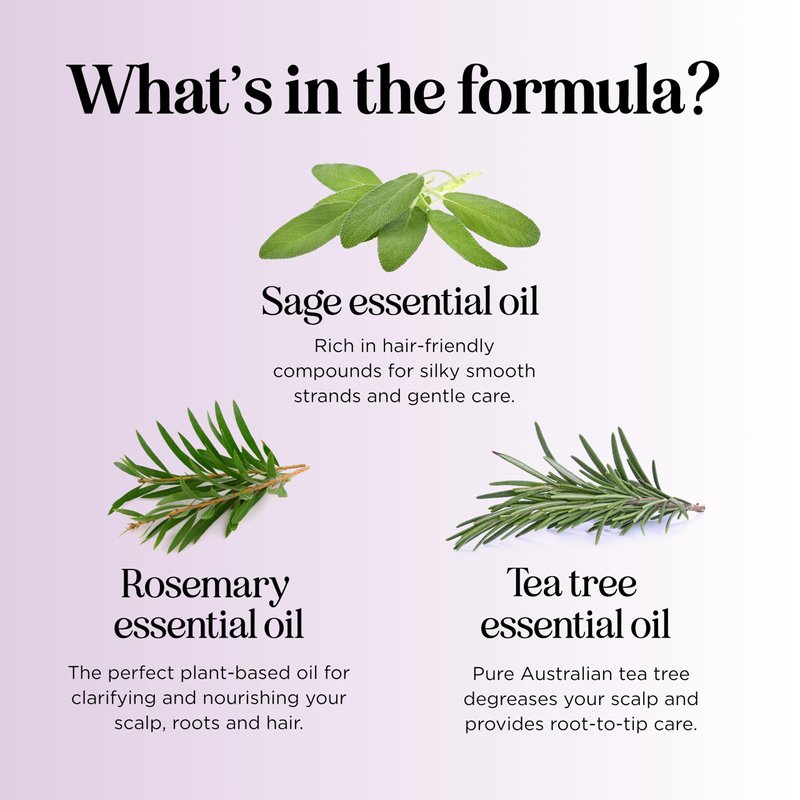 What's in the formula?

Sage essential oil

Rich in hair-friendly compounds for silky smooth strands and gentle care.

Rosemary essential oil

The perfect plant-based oil for clarifying and nourishing your scalp, roots and hair.

Tea tree essential oil

Pure Australian tea tree degreases your scalp and provides root-to-tip care.