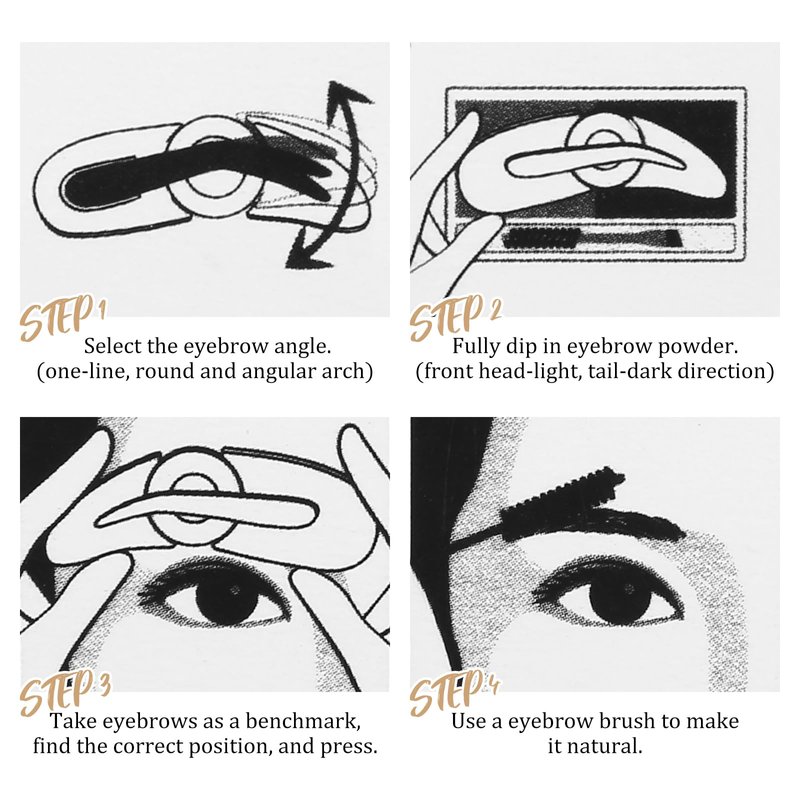 STEP 1
Select the eyebrow angle.
(one-line, round and angular arch)

STEP 2
Fully dip in eyebrow powder.
(front head-light, tail-dark direction)

STEP 3
Take eyebrows as a benchmark, find the correct position, and press.

STEP 4
Use a eyebrow brush to make it natural.