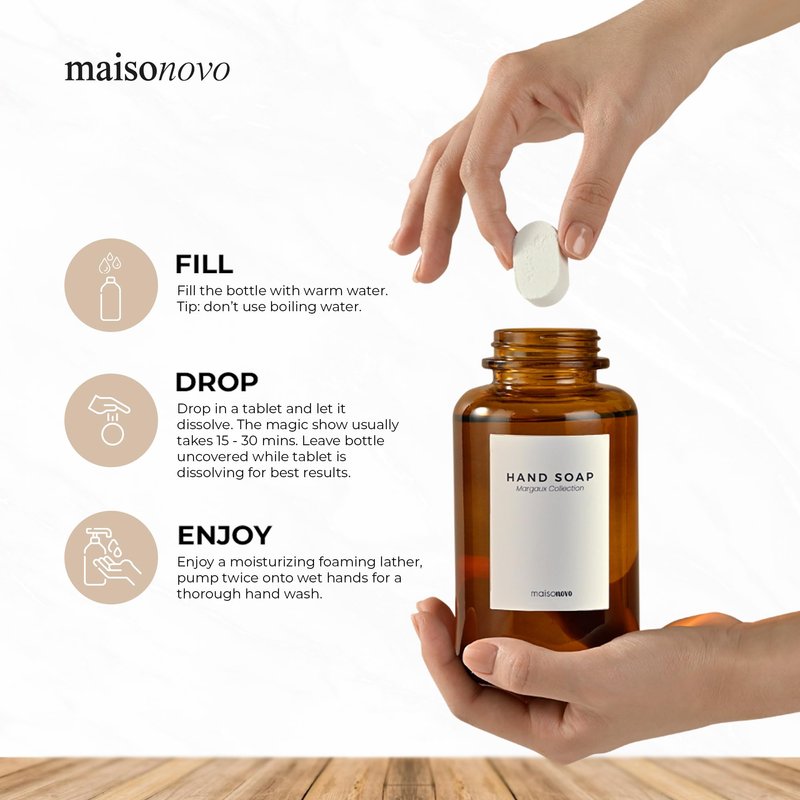 maisonovo

FILL
Fill the bottle with warm water. Tip: don't use boiling water.

DROP
Drop in a tablet and let it dissolve. The magic show usually takes 15 - 30 mins. Leave bottle uncovered while tablet is dissolving for best results.

ENJOY
Enjoy a moisturizing foaming lather, pump twice onto wet hands for a thorough hand wash.

HAND SOAP
Margaux Collection

maisonovo