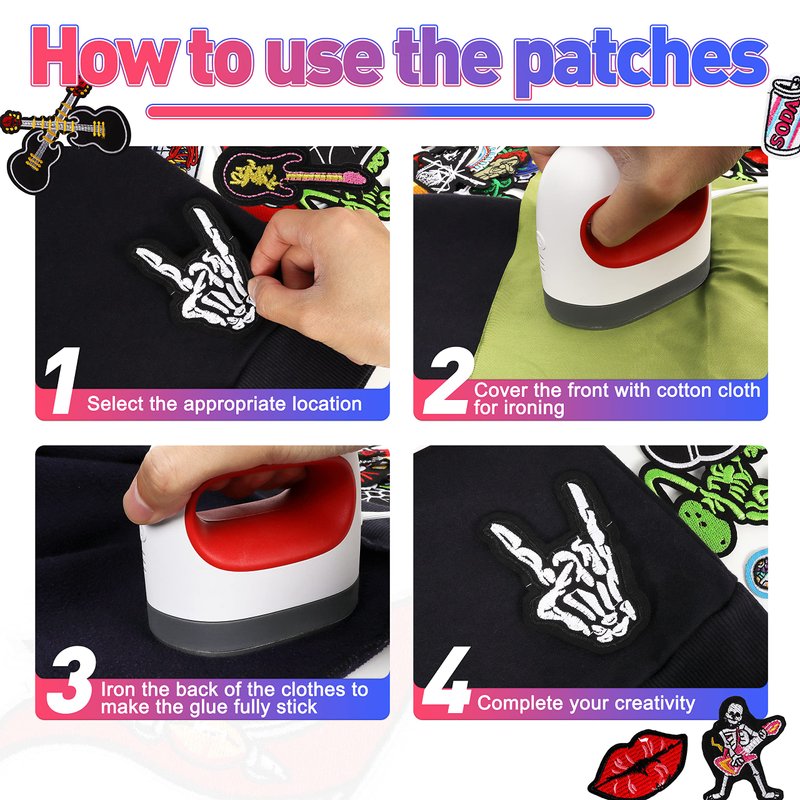 How to use the patches

SODA

1 Select the appropriate location

2 Cover the front with cotton cloth for ironing

3 Iron the back of the clothes to make the glue fully stick

4 Complete your creativity