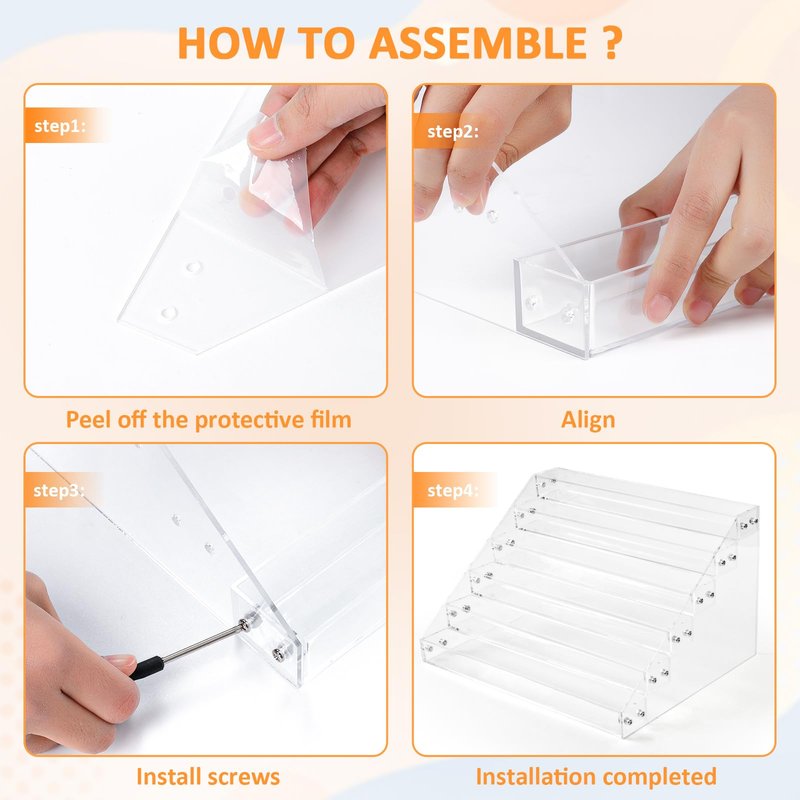 HOW TO ASSEMBLE ?

step1:

Peel off the protective film

step2:

Align

step3:

Install screws

step4:

Installation completed