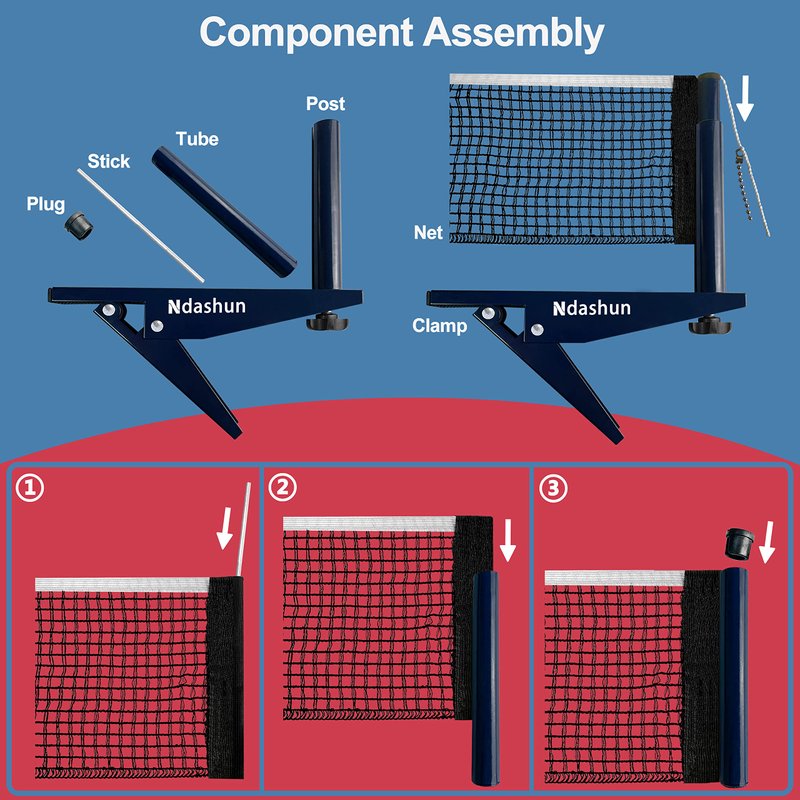 Component Assembly

Post
Tube
Stick
Plug

Ndashun

Net
Clamp

Ndashun

①

②

③