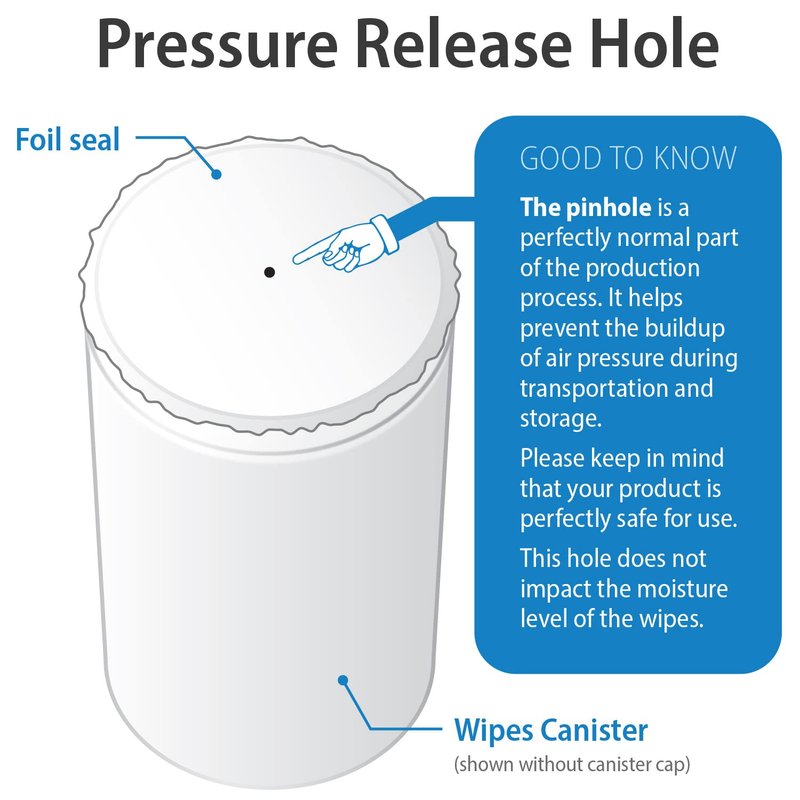 Pressure Release Hole

Foil seal

GOOD TO KNOW

The pinhole is a perfectly normal part of the production process. It helps prevent the buildup of air pressure during transportation and storage.

Please keep in mind that your product is perfectly safe for use.

This hole does not impact the moisture level of the wipes.

Wipes Canister
(shown without canister cap)