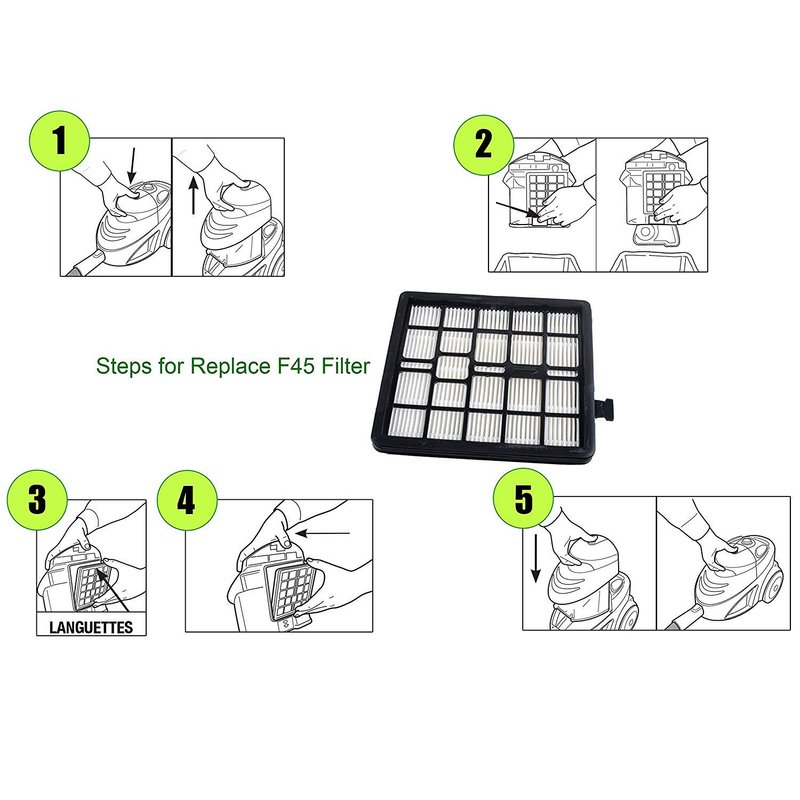 1

2

Steps for Replace F45 Filter

3

LANGUETTES

4

5