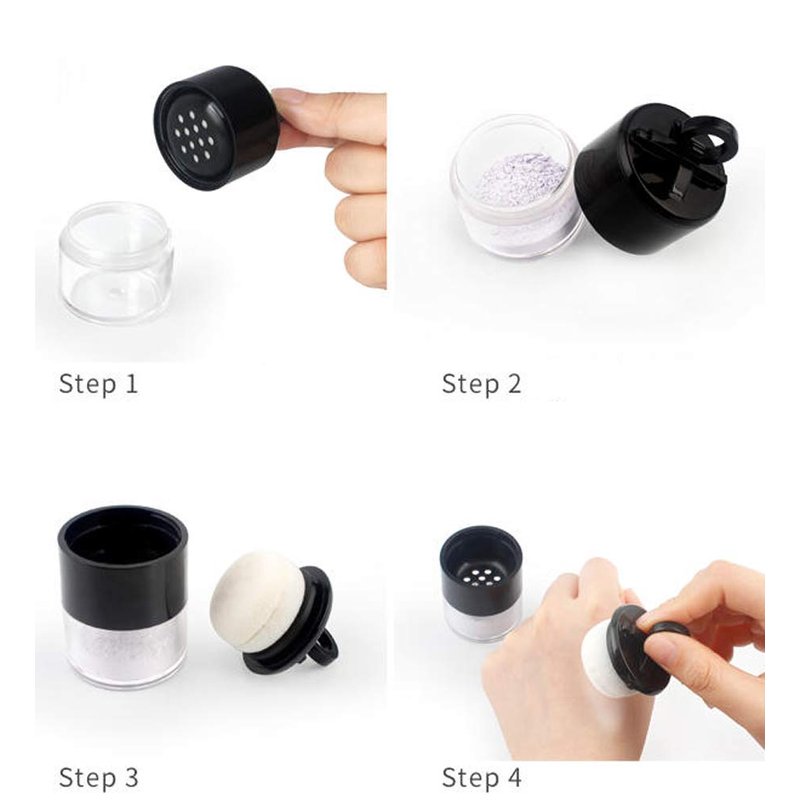 Step 1

Step 2

Step 3

Step 4