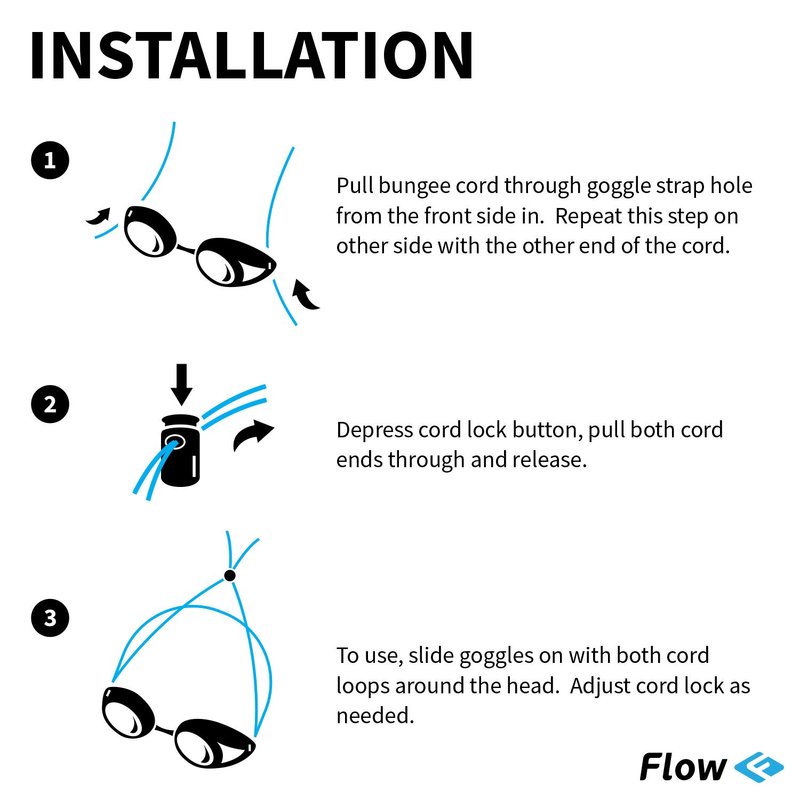 INSTALLATION

1

Pull bungee cord through goggle strap hole from the front side in.  Repeat this step on other side with the other end of the cord.

2

Depress cord lock button, pull both cord ends through and release.

3

To use, slide goggles on with both cord loops around the head.  Adjust cord lock as needed.

Flow