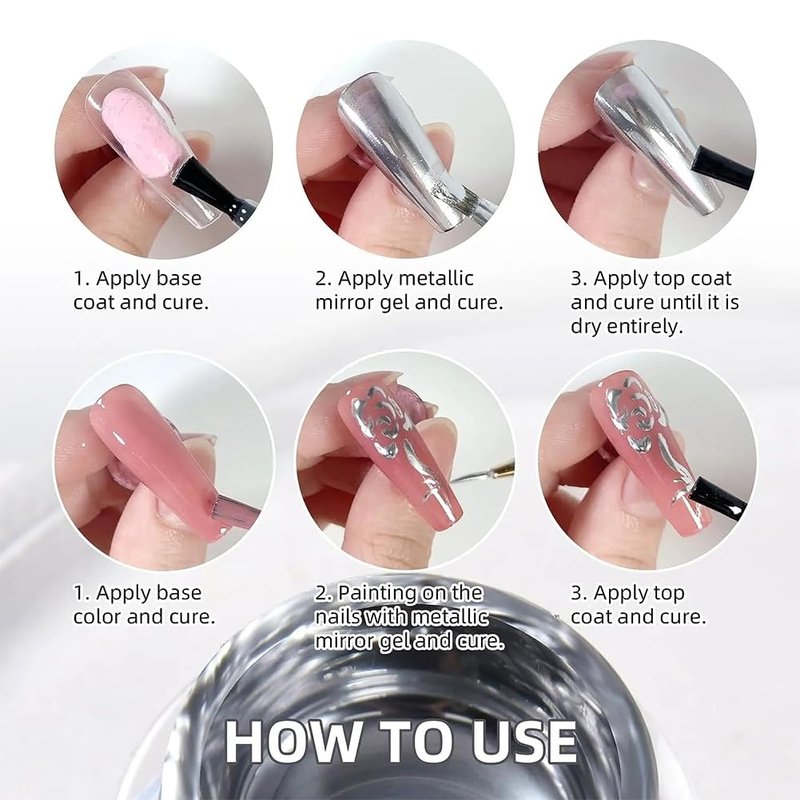 1. Apply base coat and cure.

2. Apply metallic mirror gel and cure.

3. Apply top coat and cure until it is dry entirely.

1. Apply base color and cure.

2. Painting on the nails with metallic mirror gel and cure.

3. Apply top coat and cure.

HOW TO USE