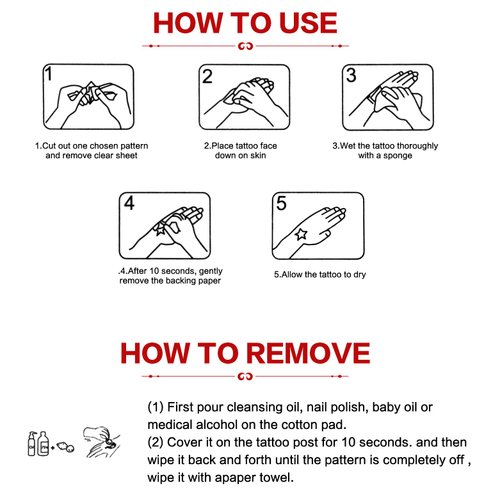 HOW TO USE

1

1.Cut out one chosen pattern and remove clear sheet

2

2.Place tattoo face down on skin

3

3.Wet the tattoo thoroughly with a sponge

4

.4.After 10 seconds, gently remove the backing paper

5

5.Allow the tattoo to dry

HOW TO REMOVE

(1) First pour cleansing oil, nail polish, baby oil or medical alcohol on the cotton pad.
(2) Cover it on the tattoo post for 10 seconds. and then wipe it back and forth until the pattern is completely off , wipe it with apaper towel.