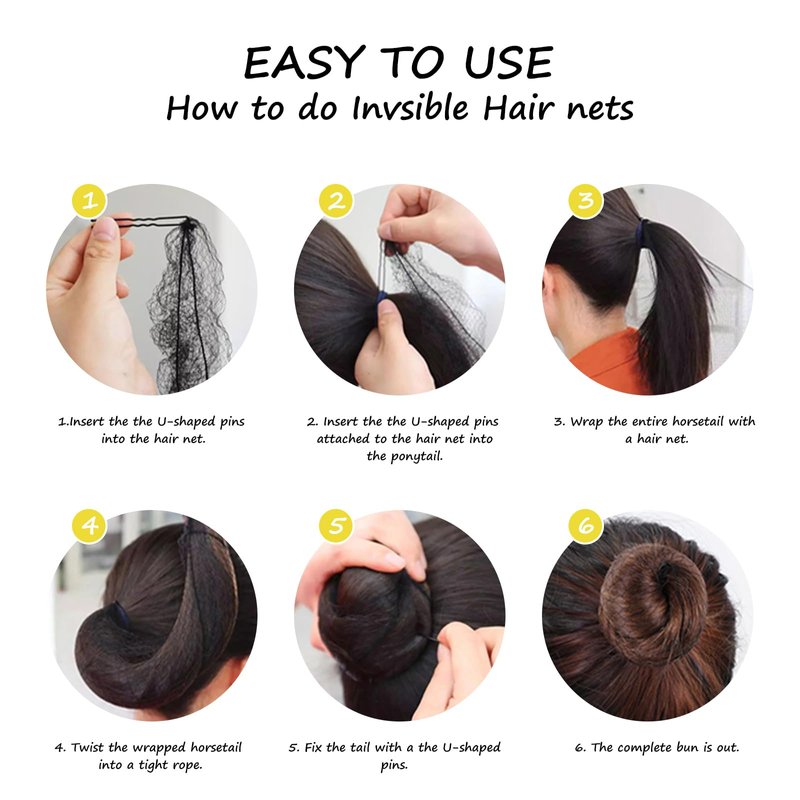 EASY TO USE
How to do Invsible Hair nets

1

2

3

1.Insert the the U-shaped pins into the hair net.

2. Insert the the U-shaped pins attached to the hair net into the ponytail.

3. Wrap the entire horsetail with a hair net.

4

5

6

4. Twist the wrapped horsetail into a tight rope.

5. Fix the tail with a the U-shaped pins.

6. The complete bun is out.